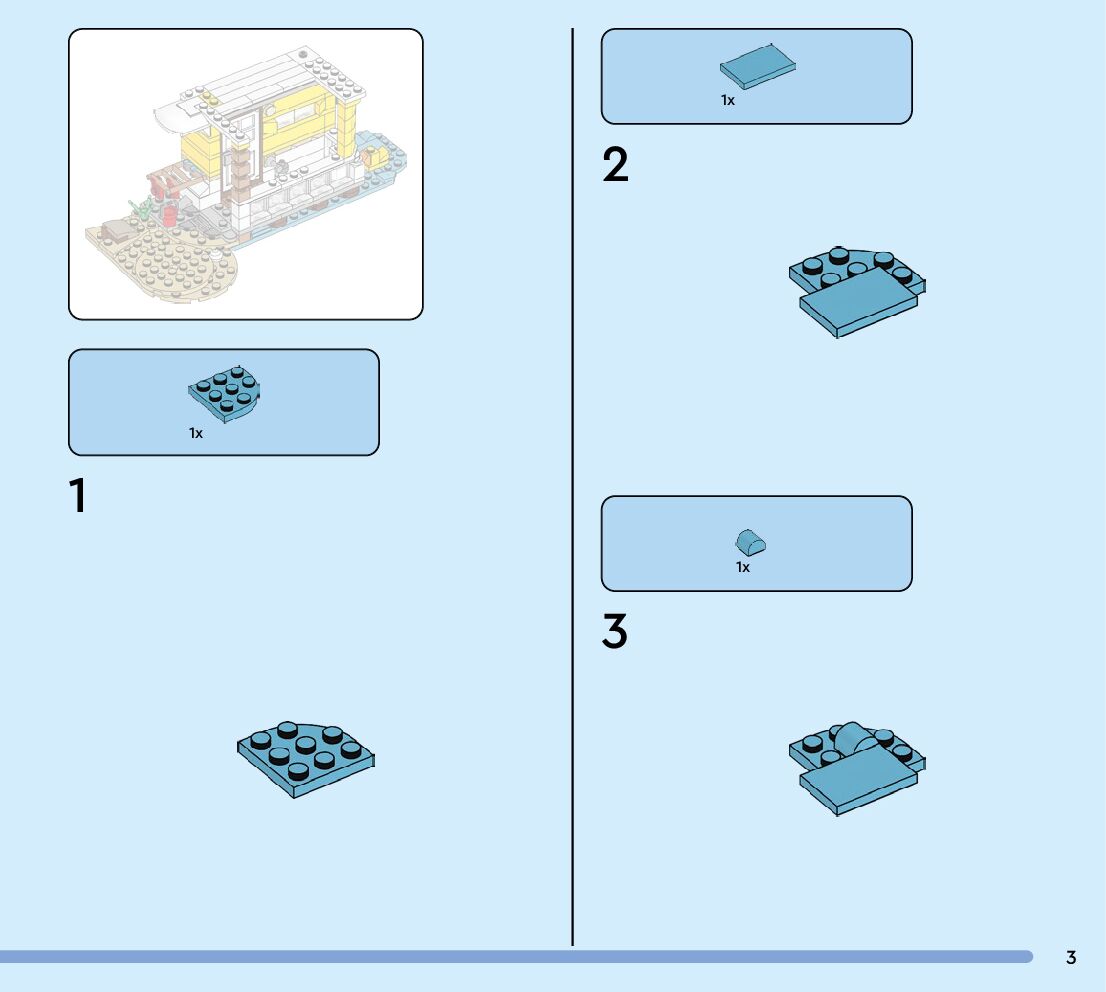 1x

1

1x

2

1x

3

3