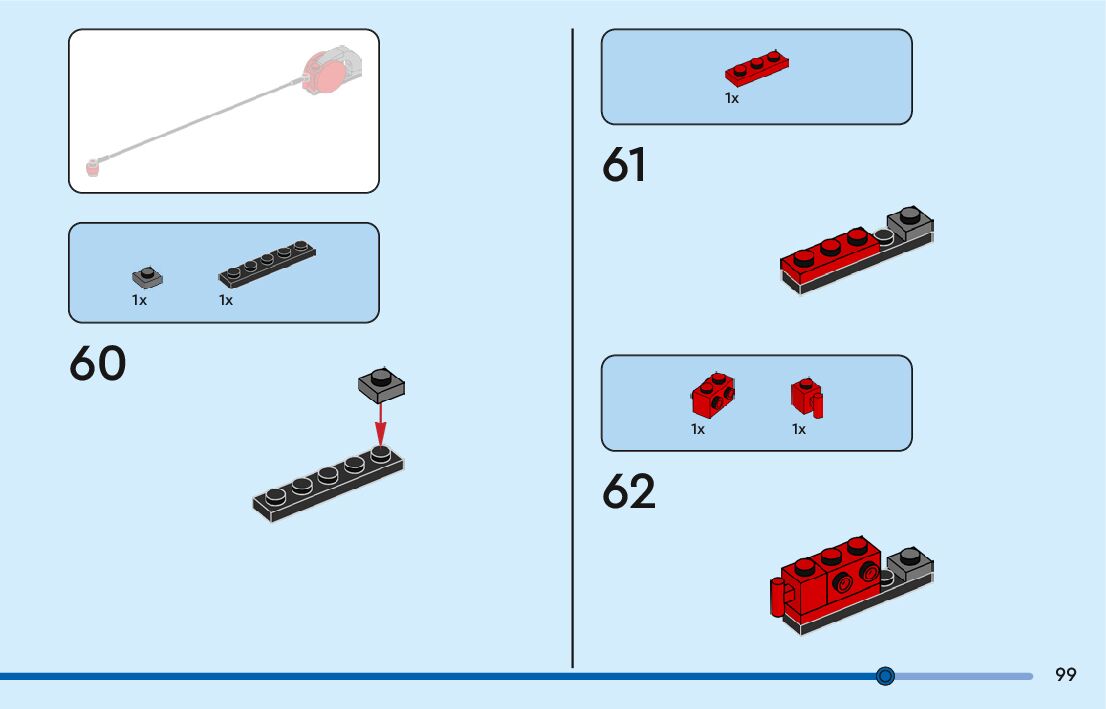 1x

1x

60

1x

61

1x

1x

62

99