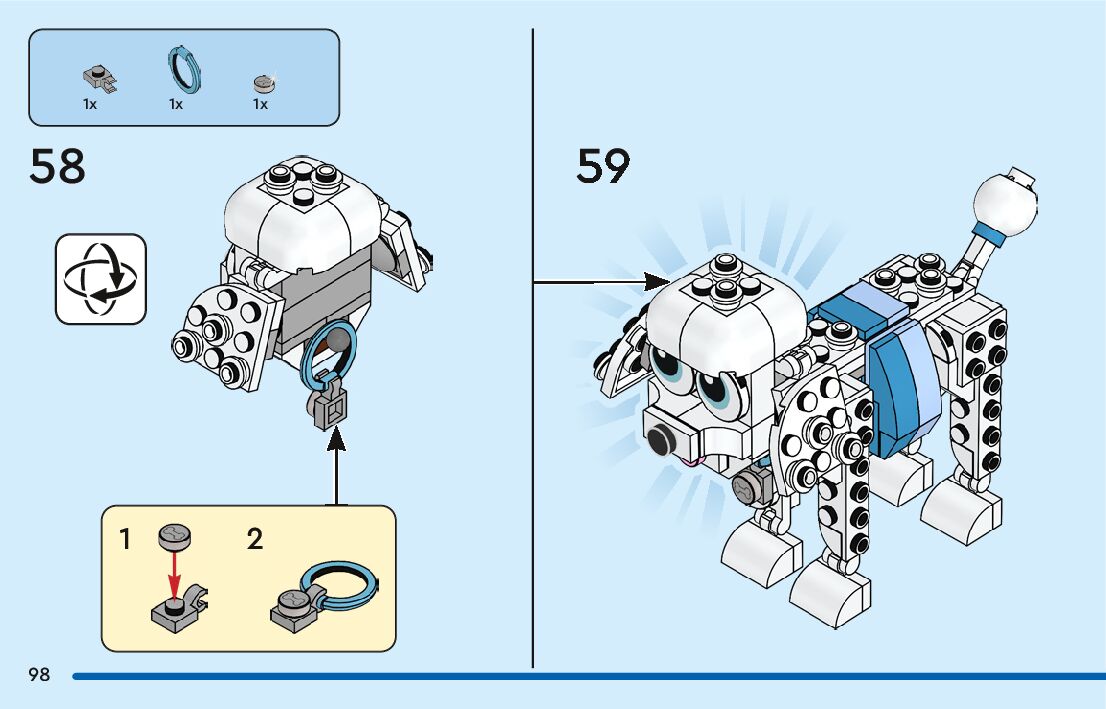 1x 1x 1x

58

1

2

59

98