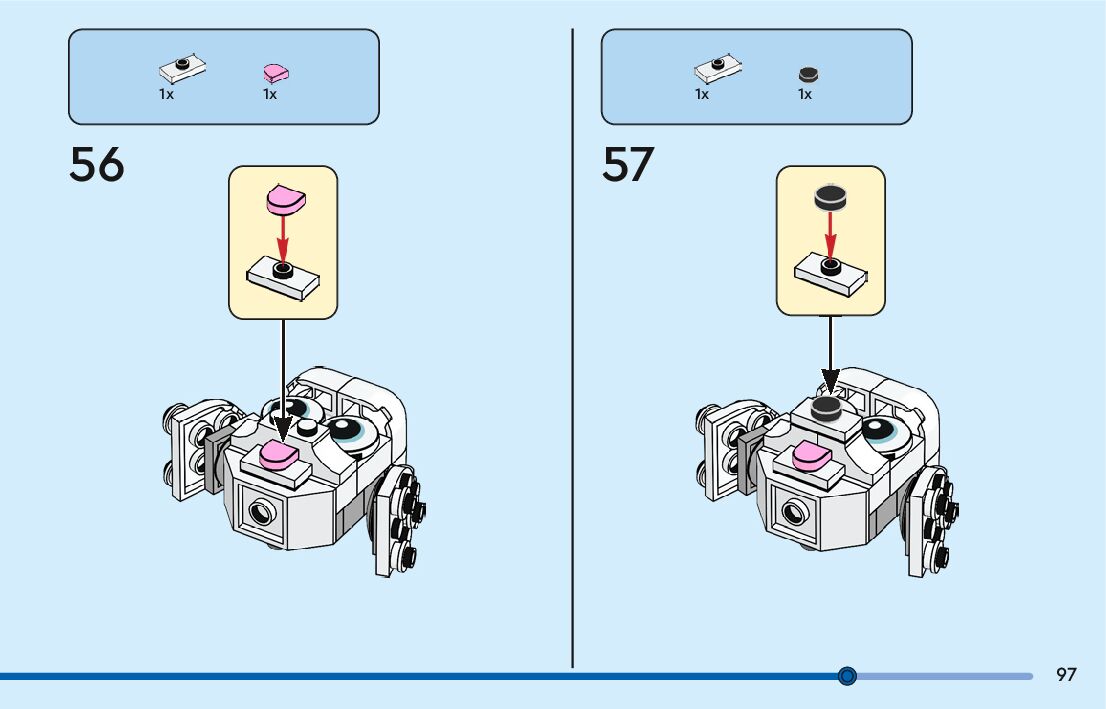 1x 1x

56

1x 1x

57

97