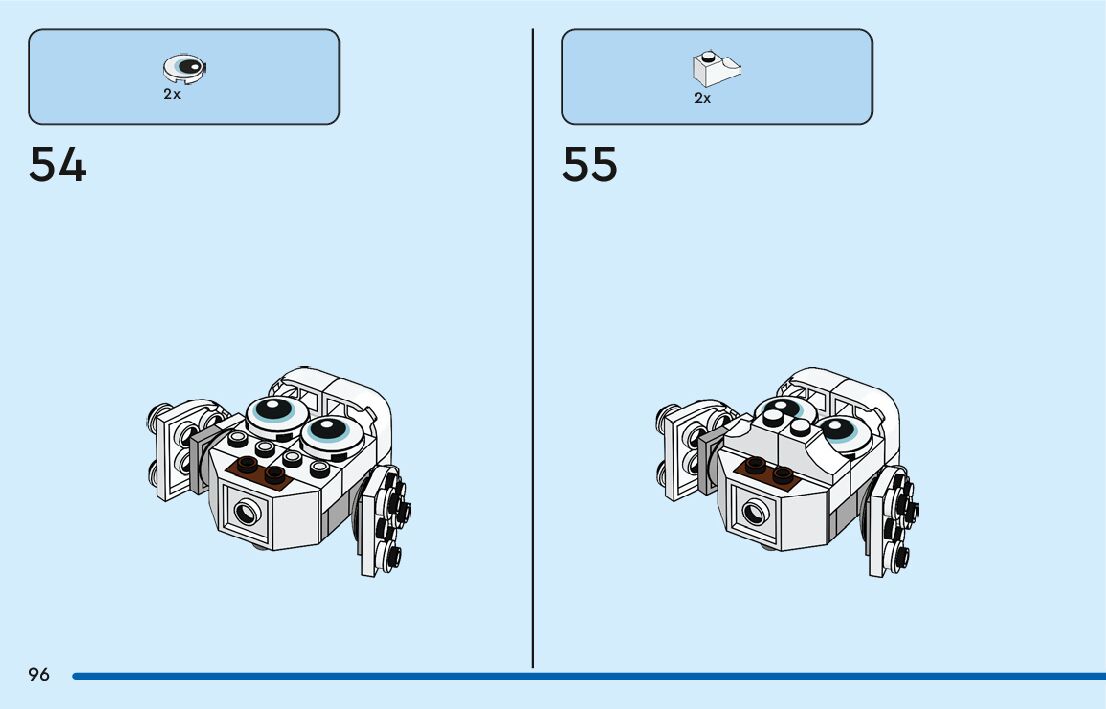 2x

54

2x

55

96