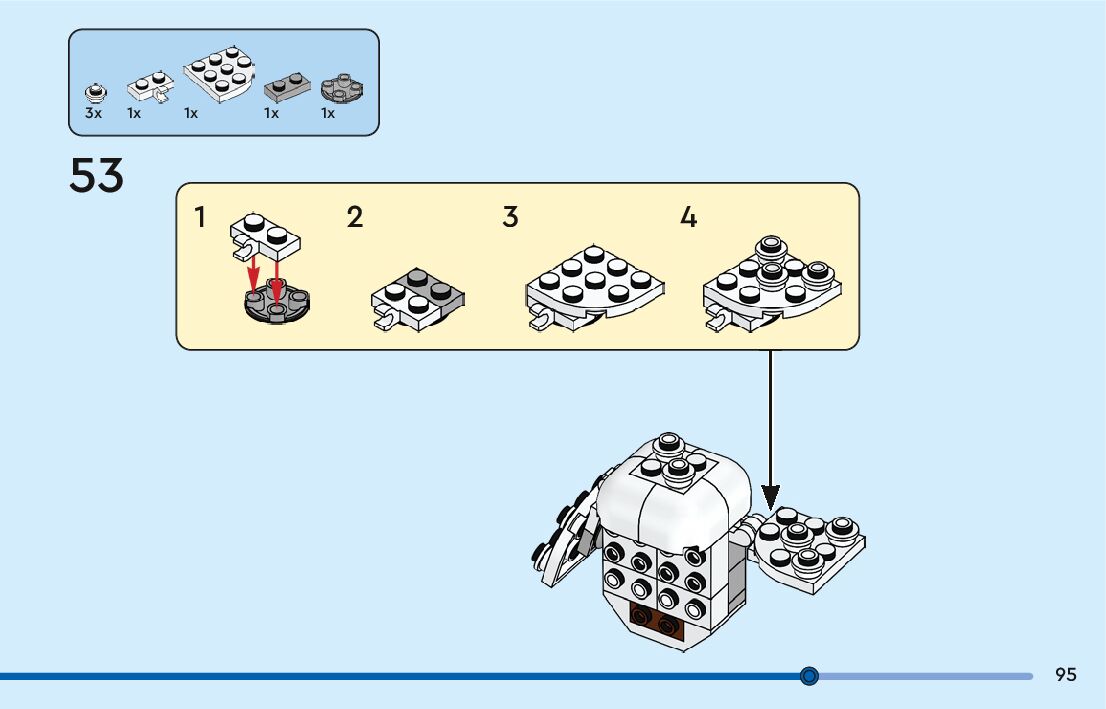 3x 1x 1x 1x 1x

53

1 2 3 4

95