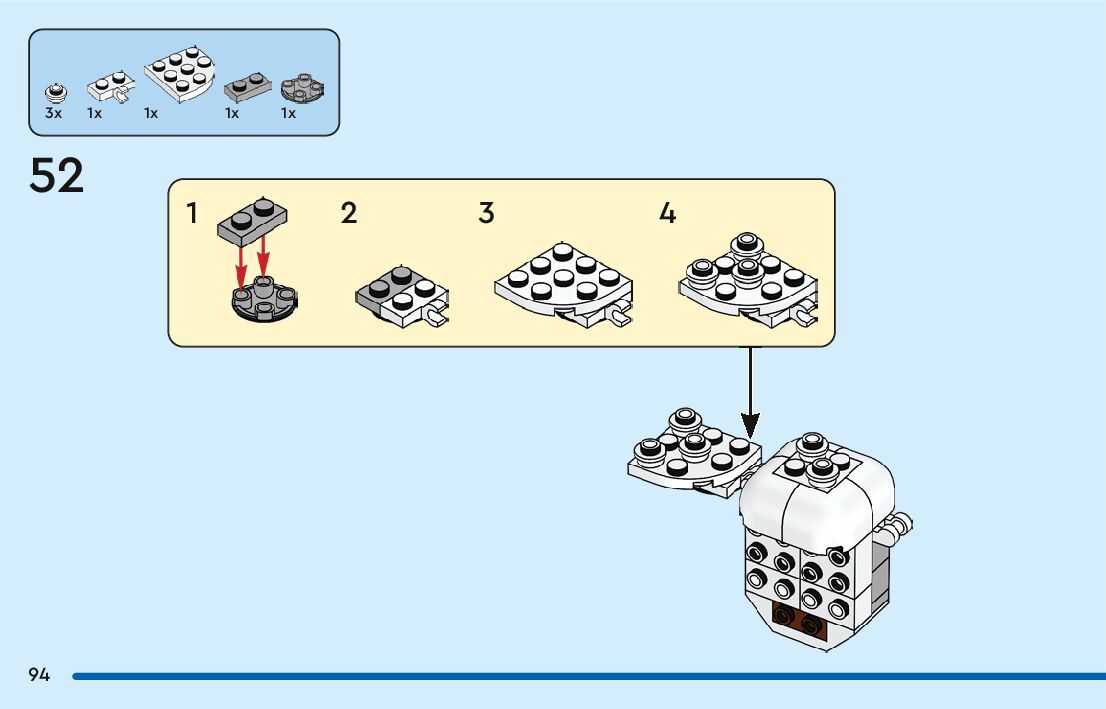 3x 1x 1x 1x 1x

52

1 2 3 4

94