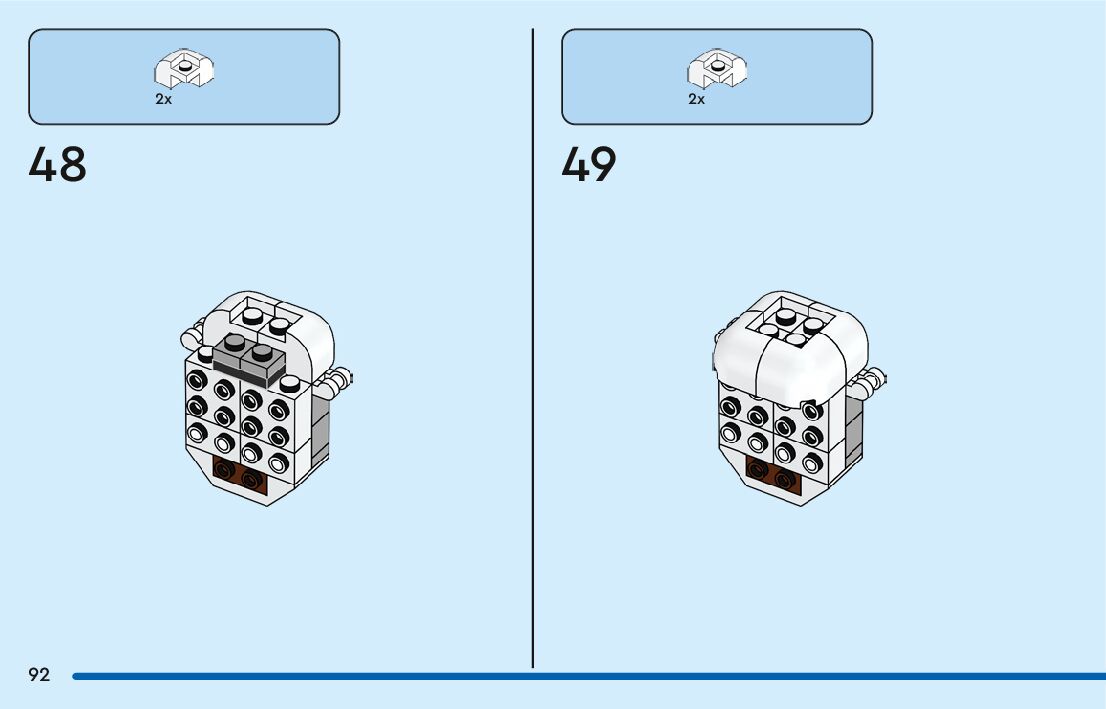 2x

48

2x

49

92