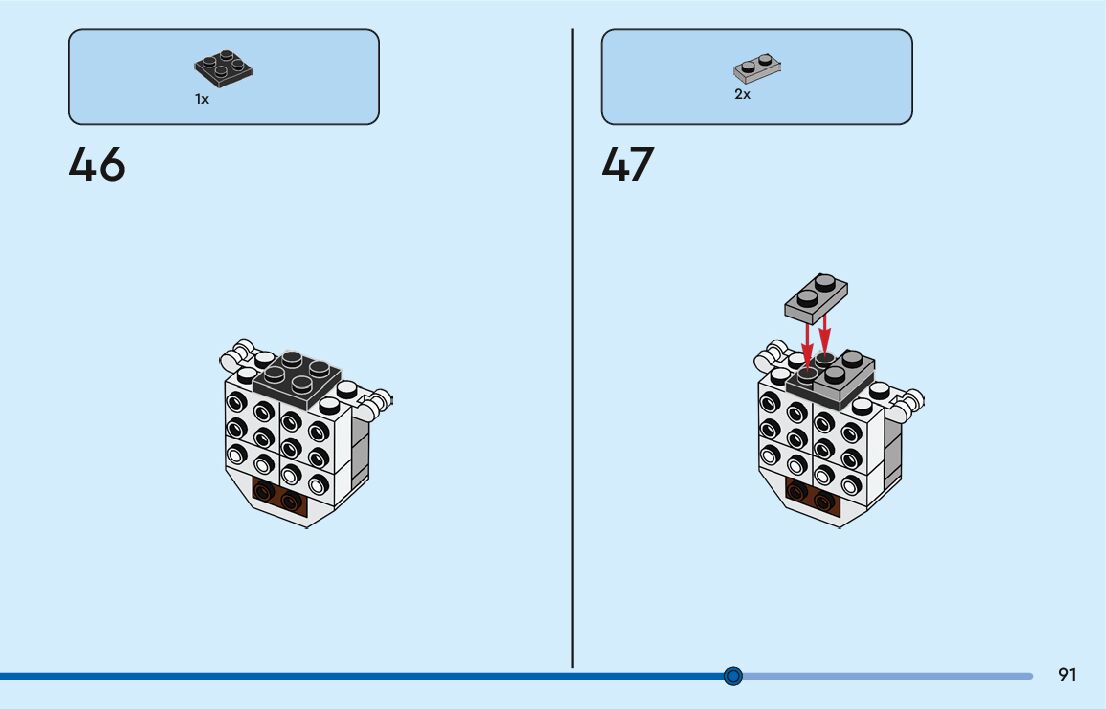 1x

46

2x

47

91