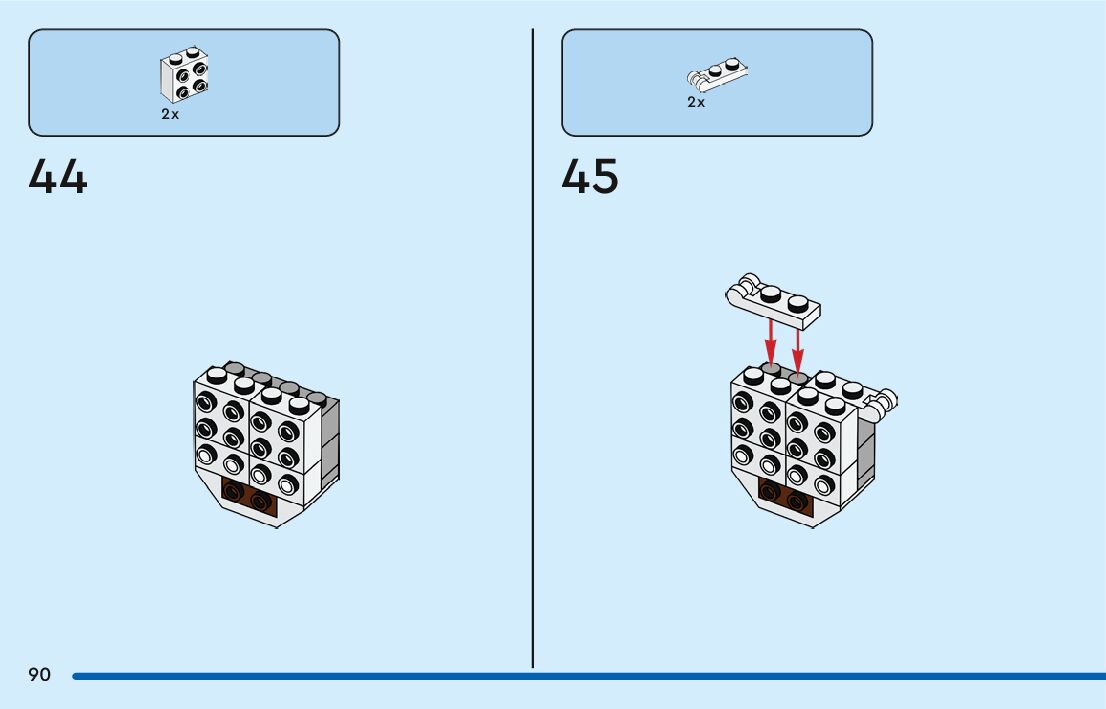 2x

44

2x

45

90