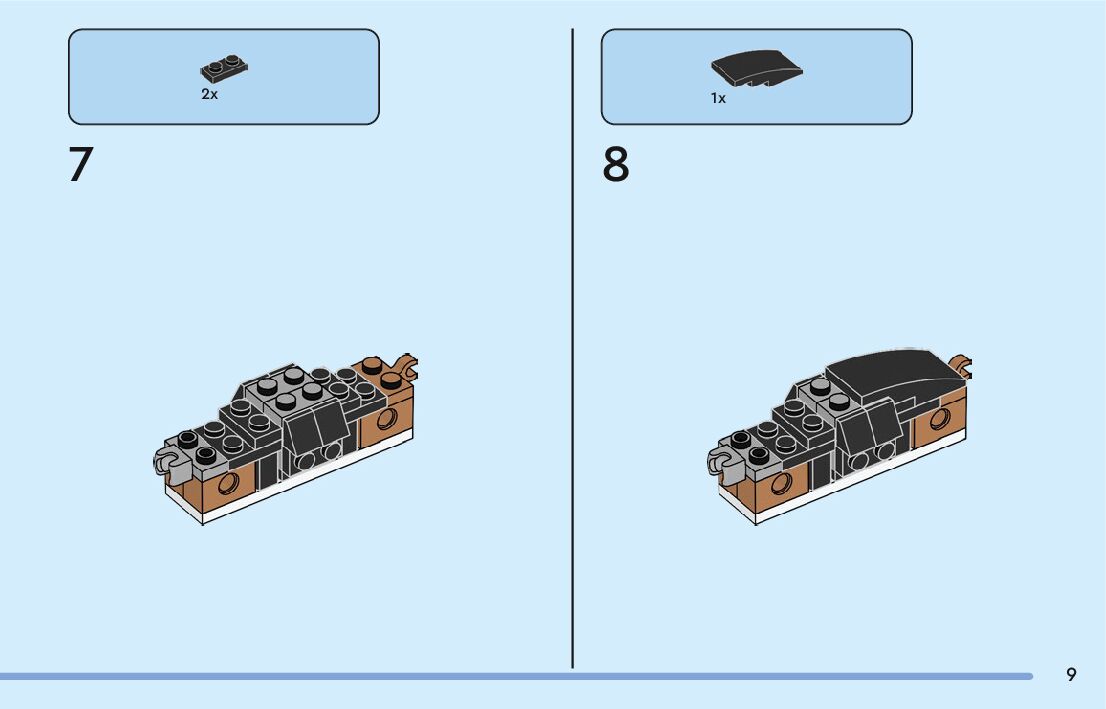 2x

7

1x

8

9