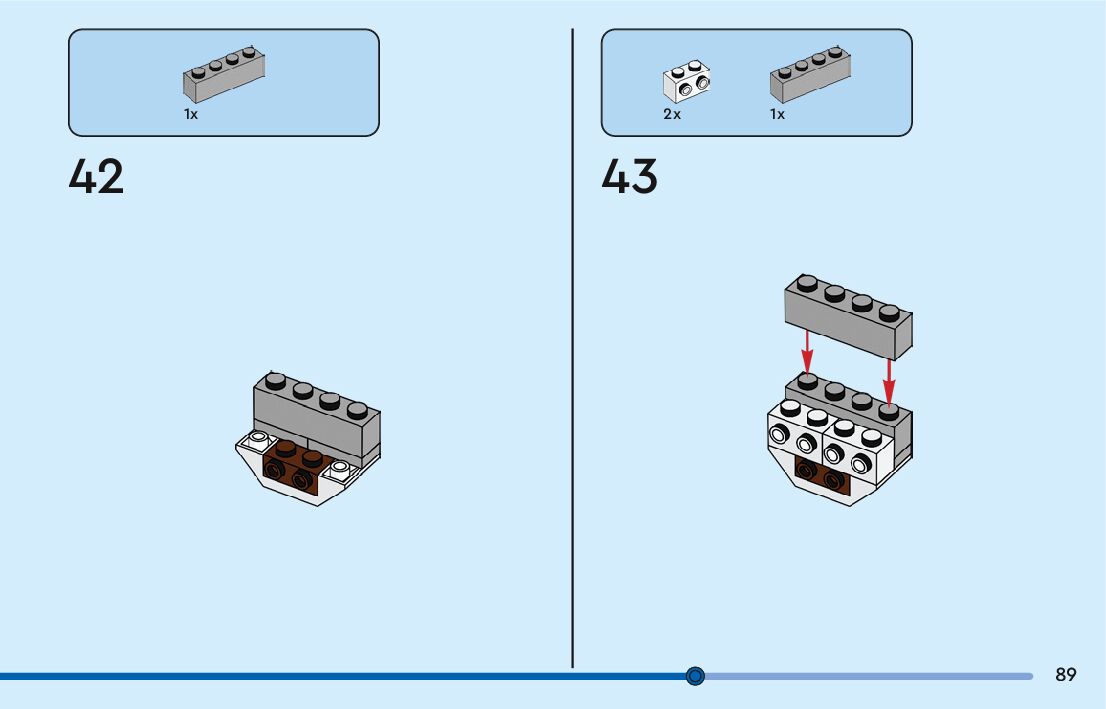 1x

42

2x

1x

43

89