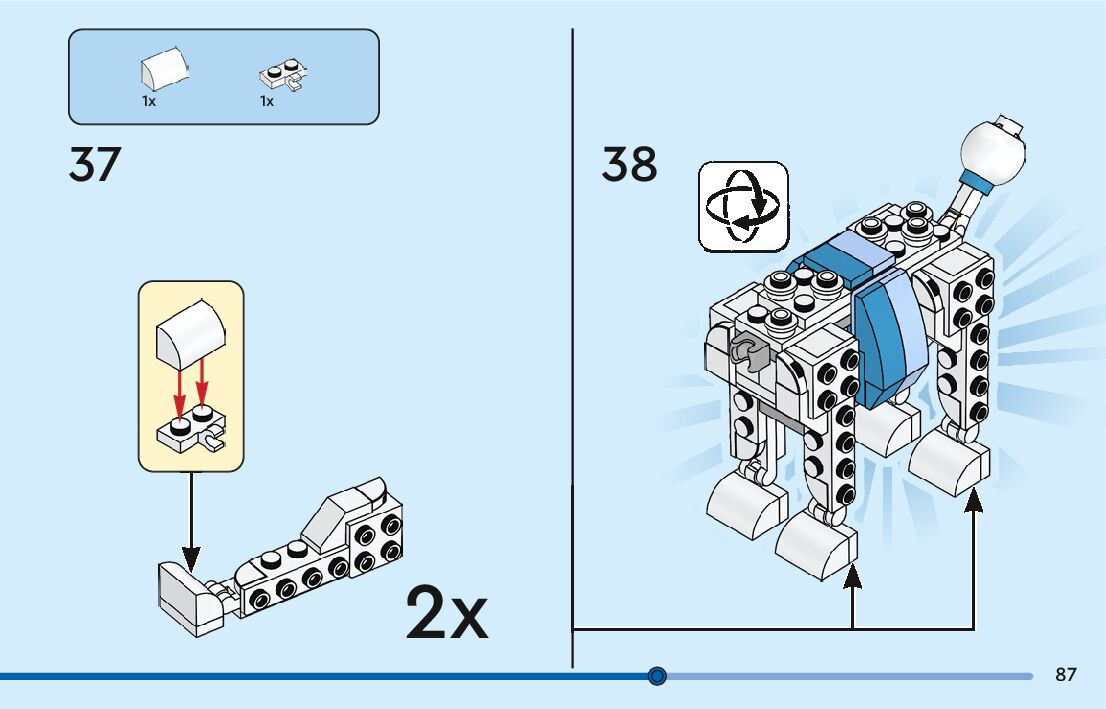 1x
1x

37

2x

38

87