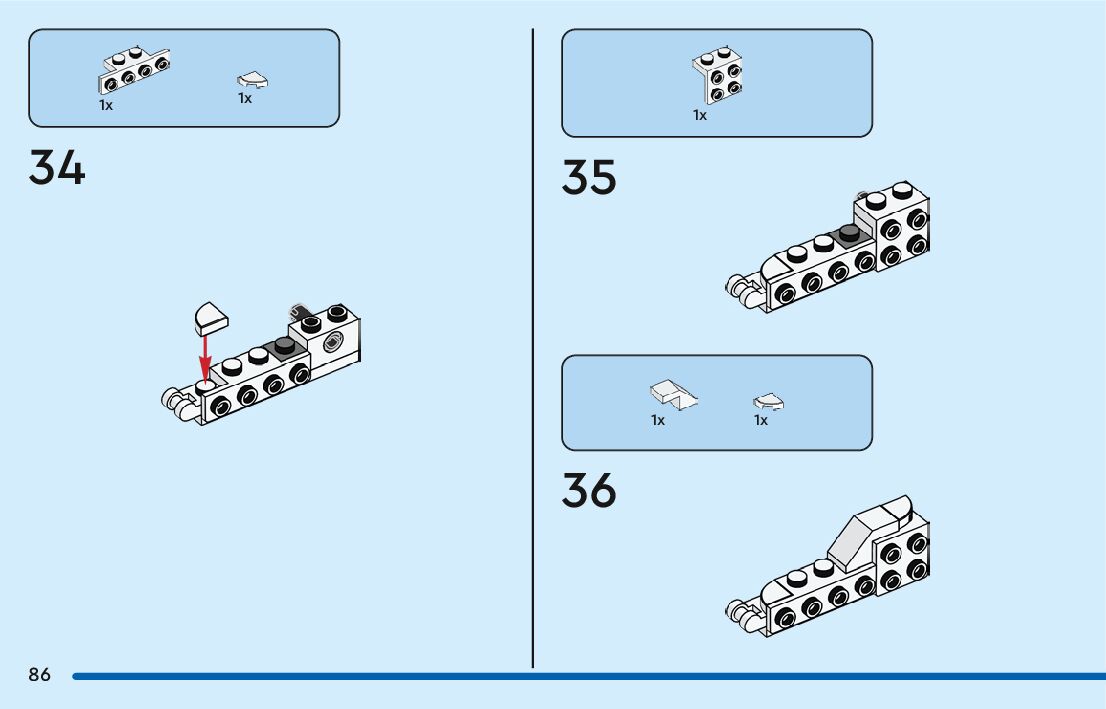 1x
1x

34

1x

35

1x
1x

36

86