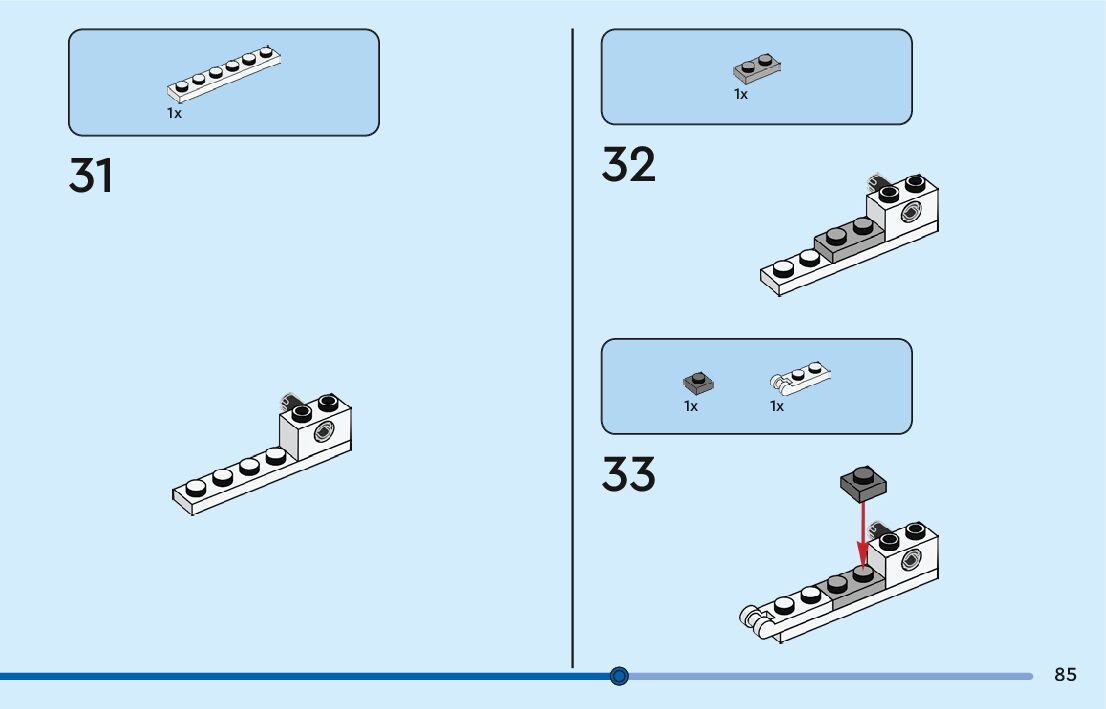 1x

31

1x

32

1x

1x

33

85