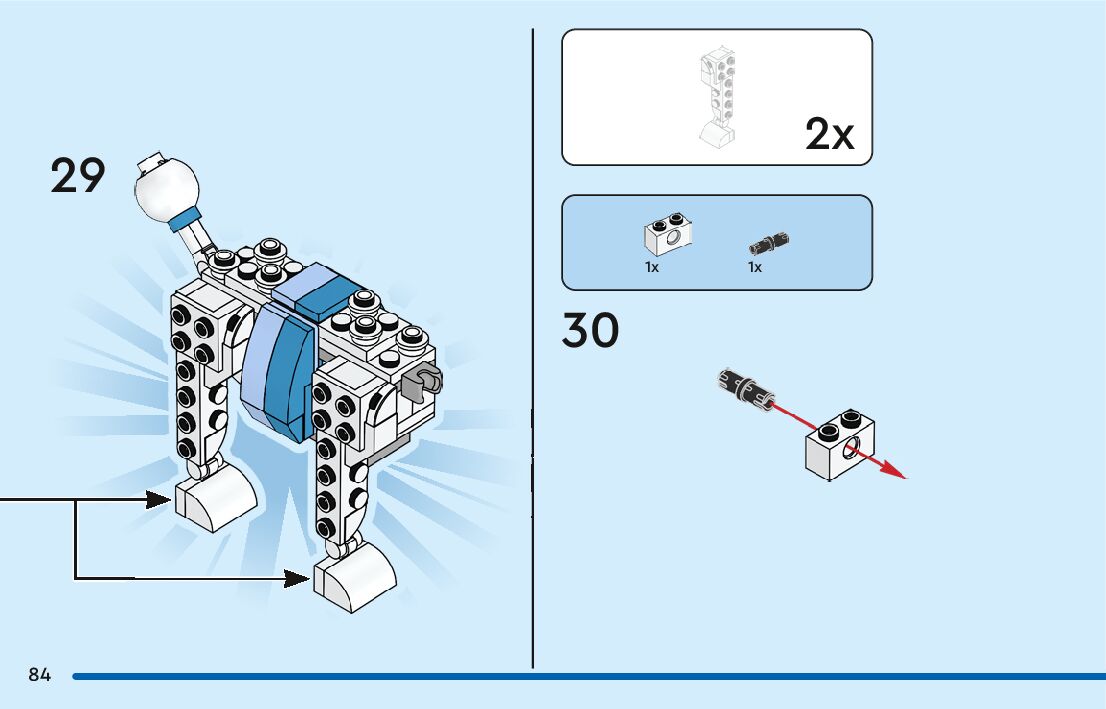 29

2x

1x

1x

30

84