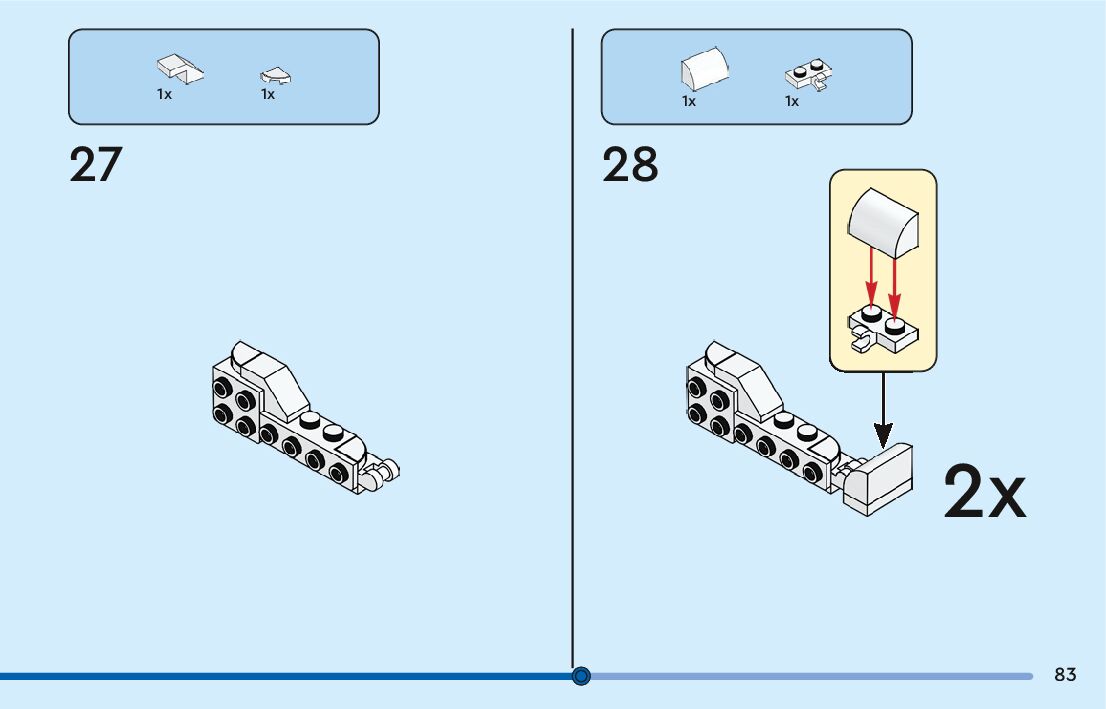 1x 1x

27

1x 1x

28

2x

83