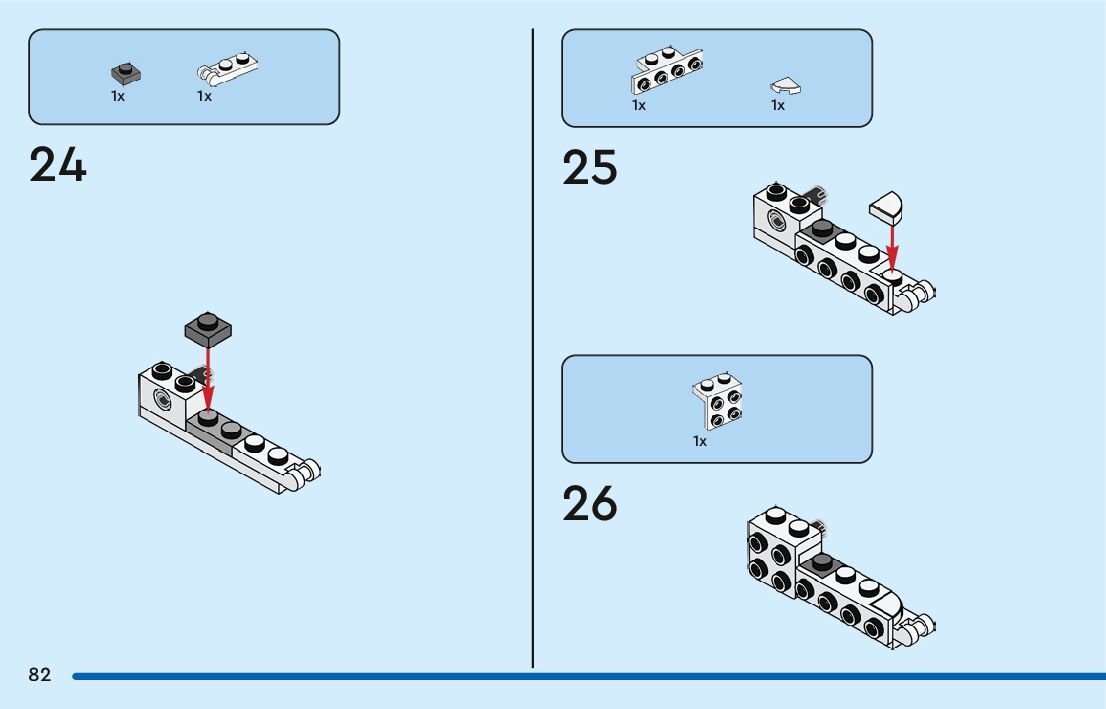 1x
1x

24

1x
1x

25

1x

26

82