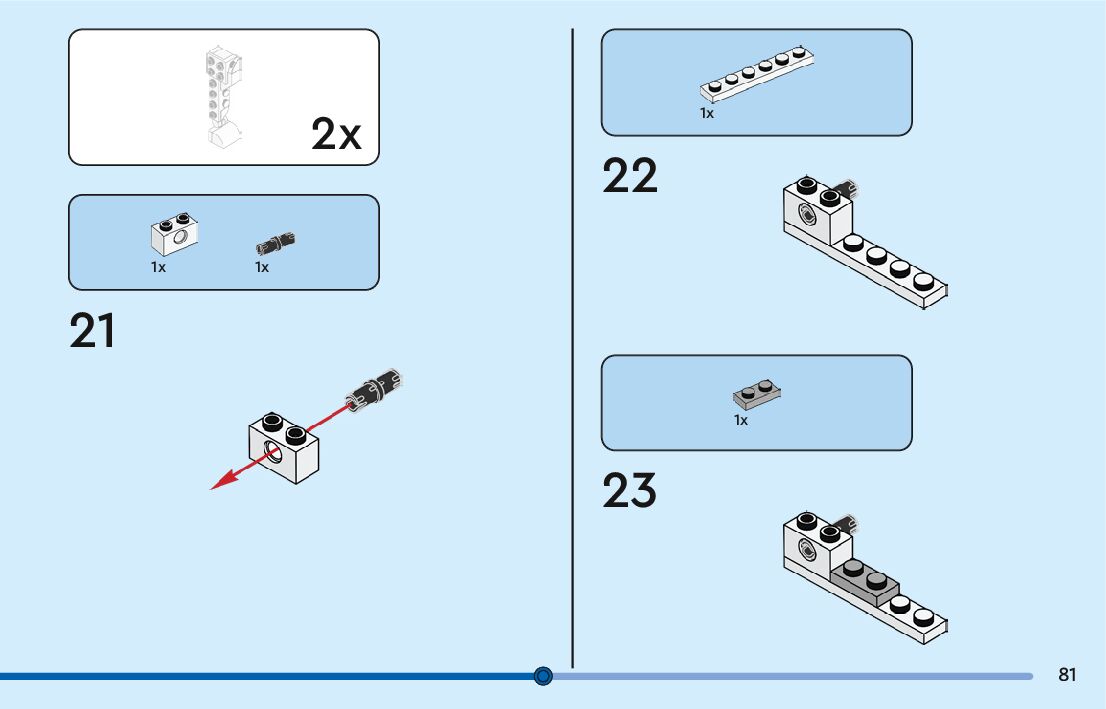 2x

1x 1x

21

1x

22

1x

23

81