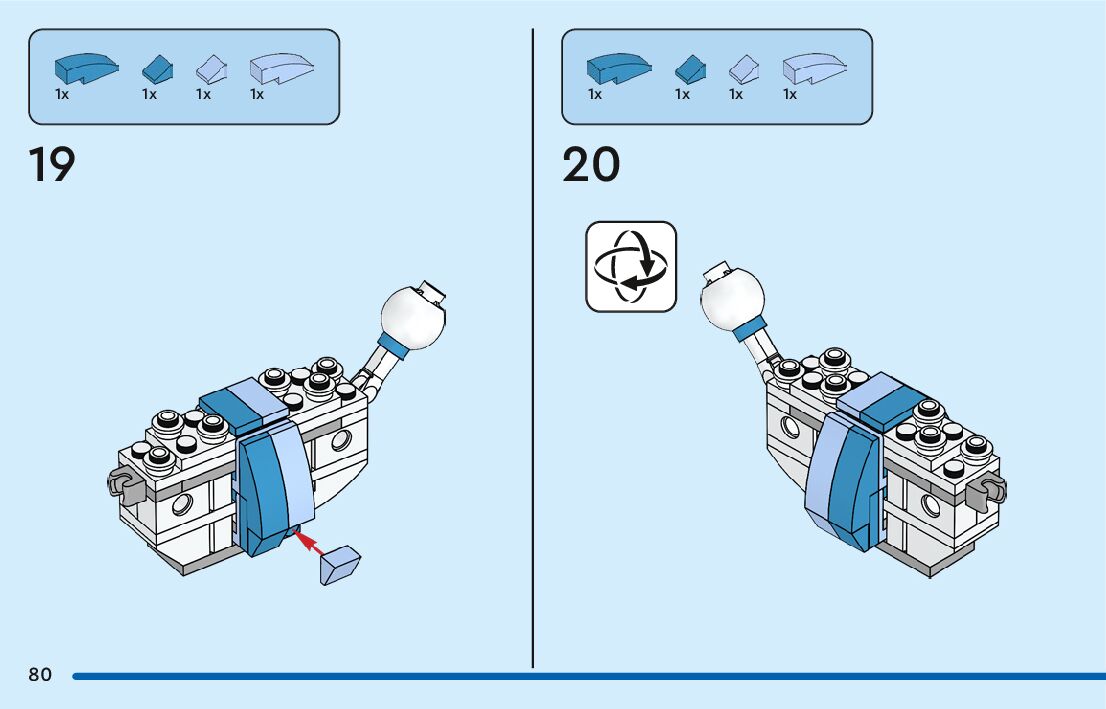 1x 1x 1x 1x

19

1x 1x 1x 1x

20

80