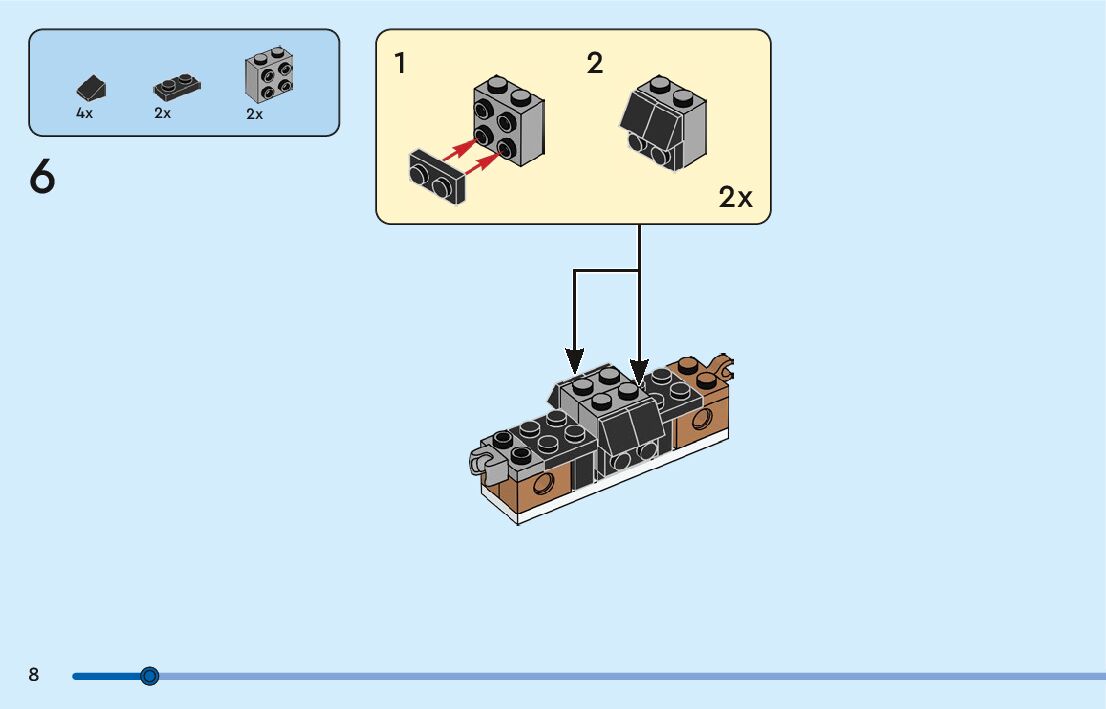 4x 2x 2x

6

1

2

2x

8