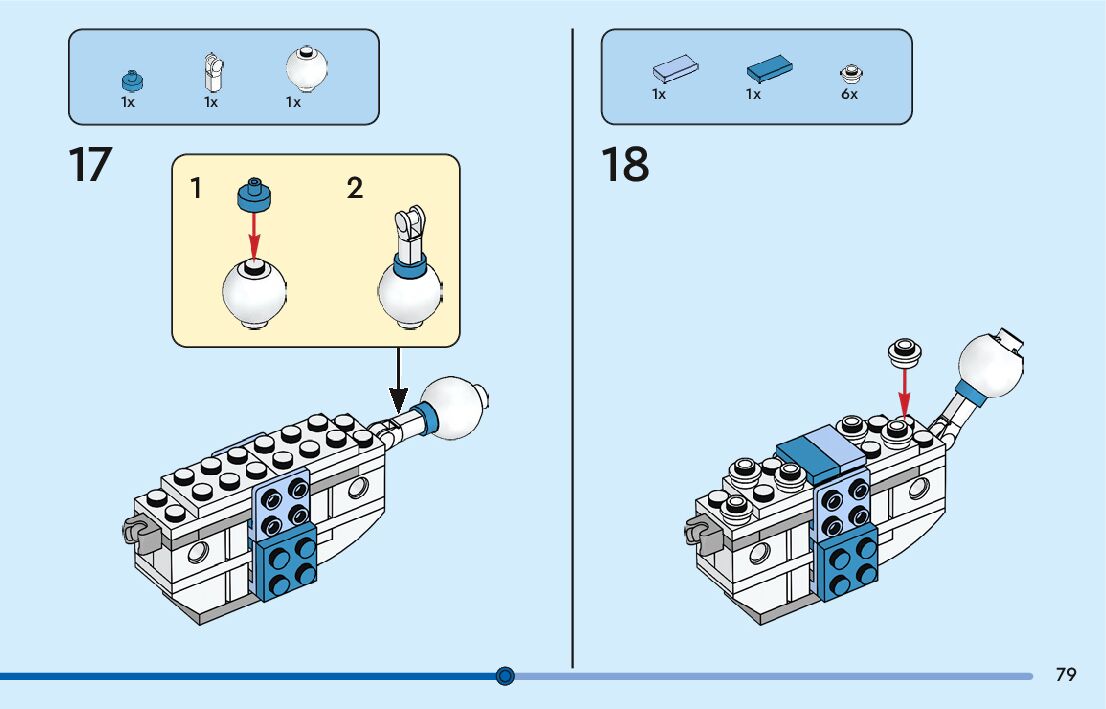 1x 1x 1x

17

1 2

1x 1x 6x

18

79