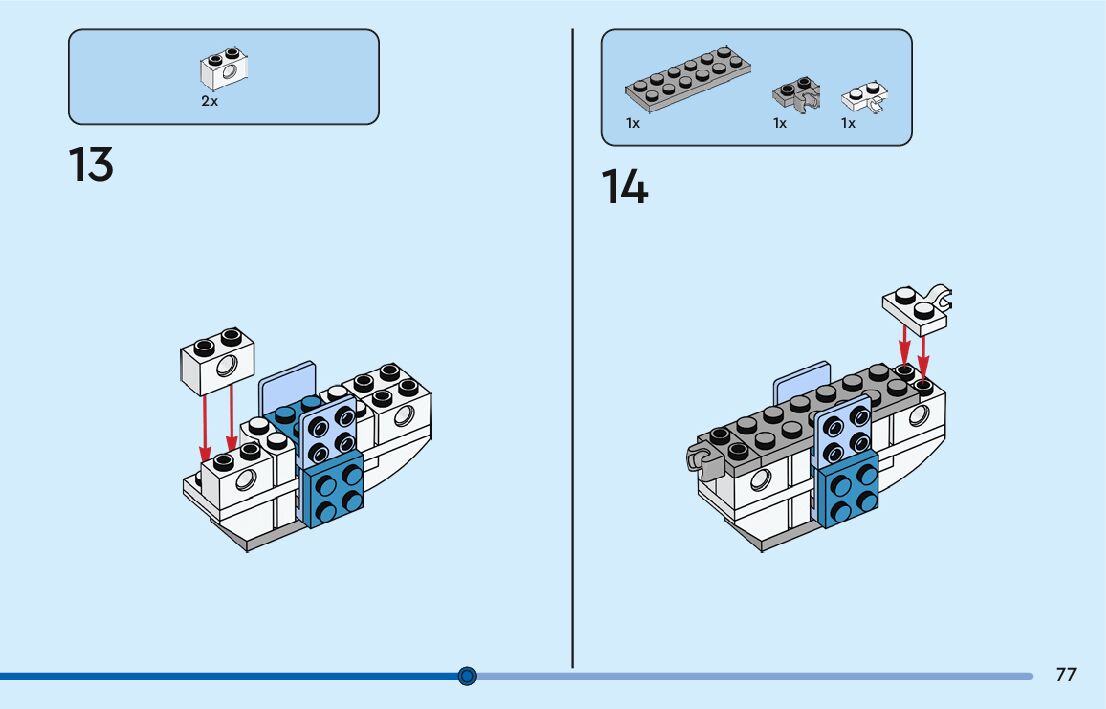 2x

13

1x 1x 1x

14

77