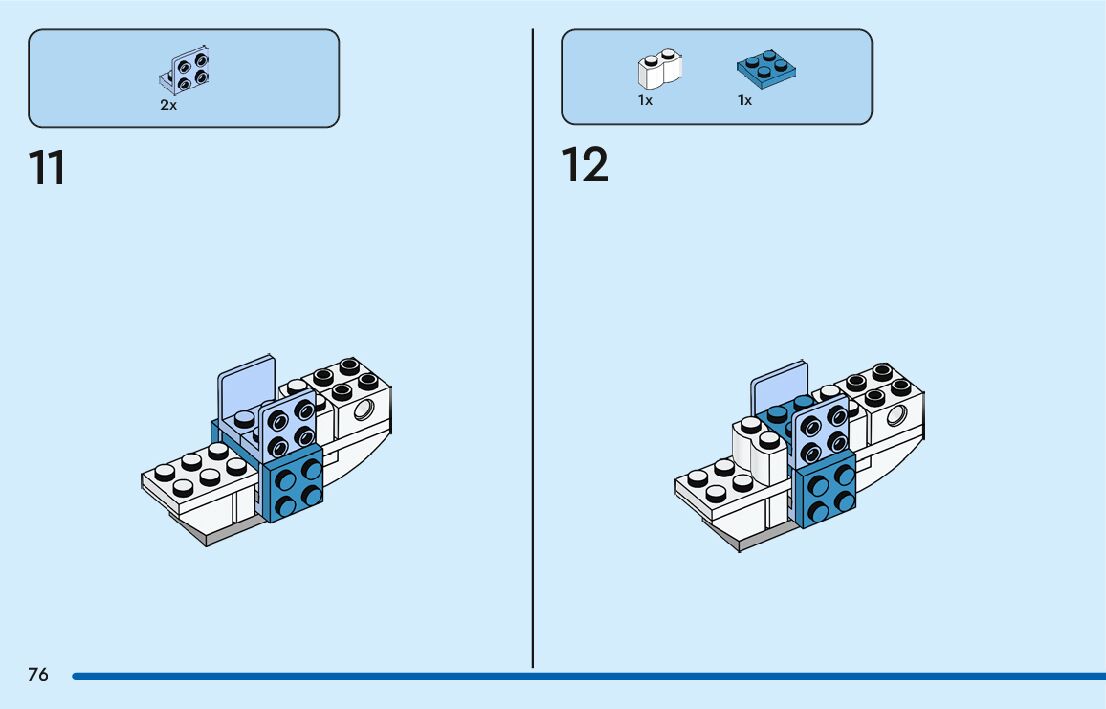 2x

11

1x

1x

12

76