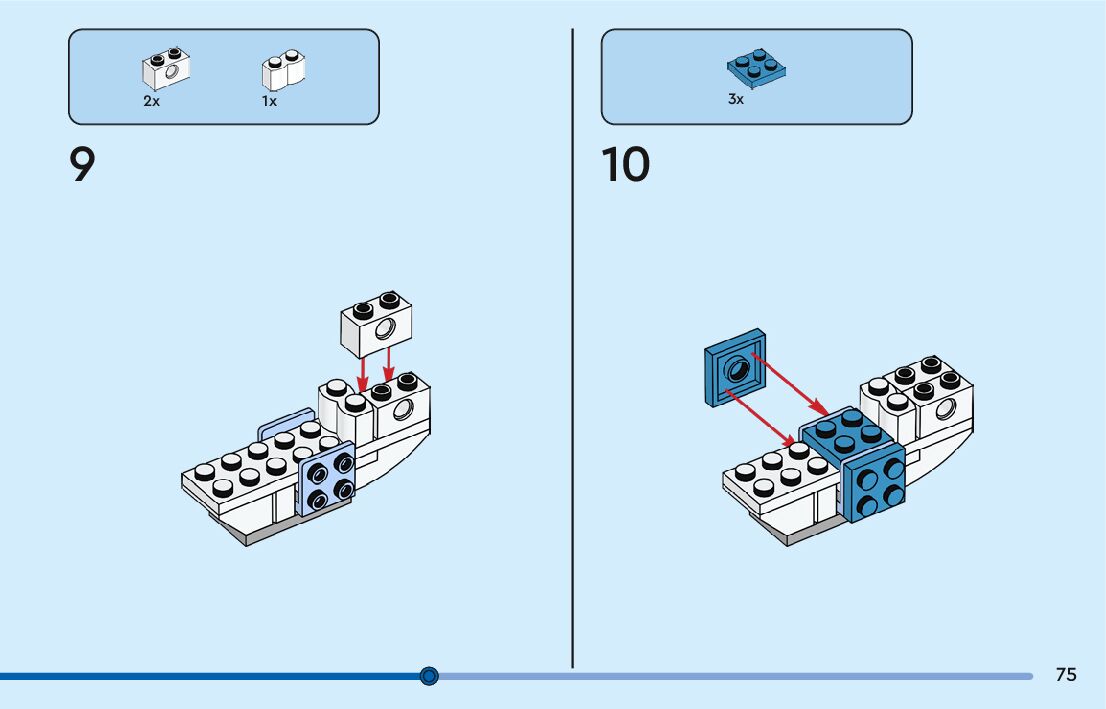 2x 1x

9

3x

10

75