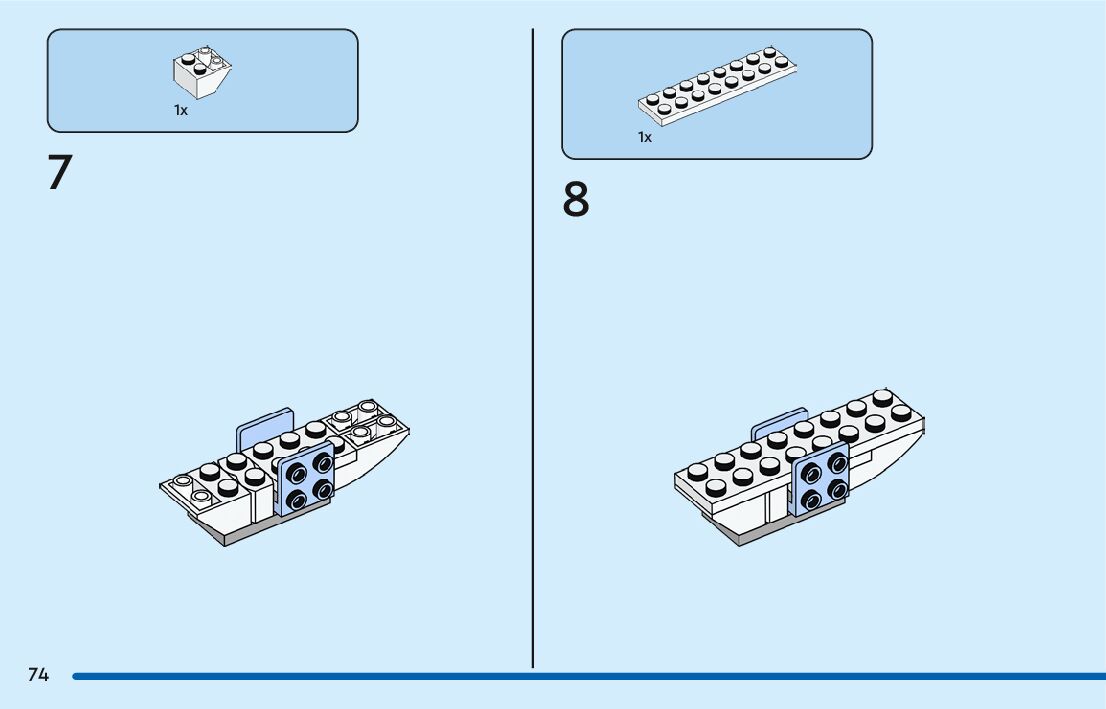 1x

7

1x

8

74