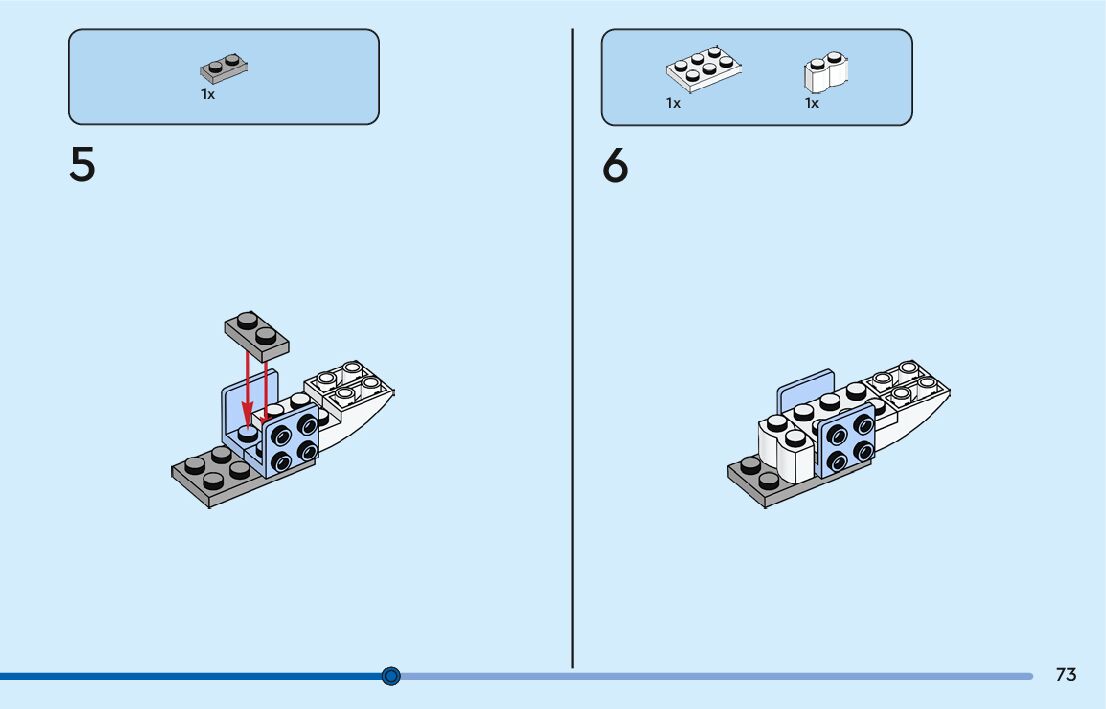 1x

5

1x

1x

6

73