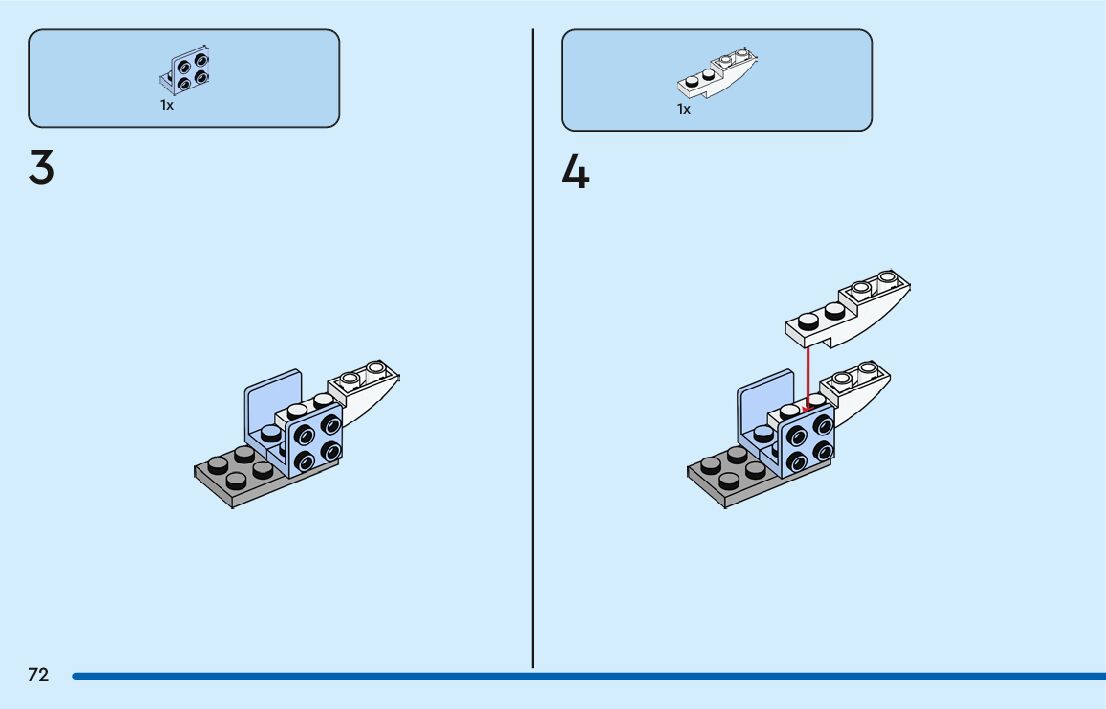 1x

3

1x

4

72