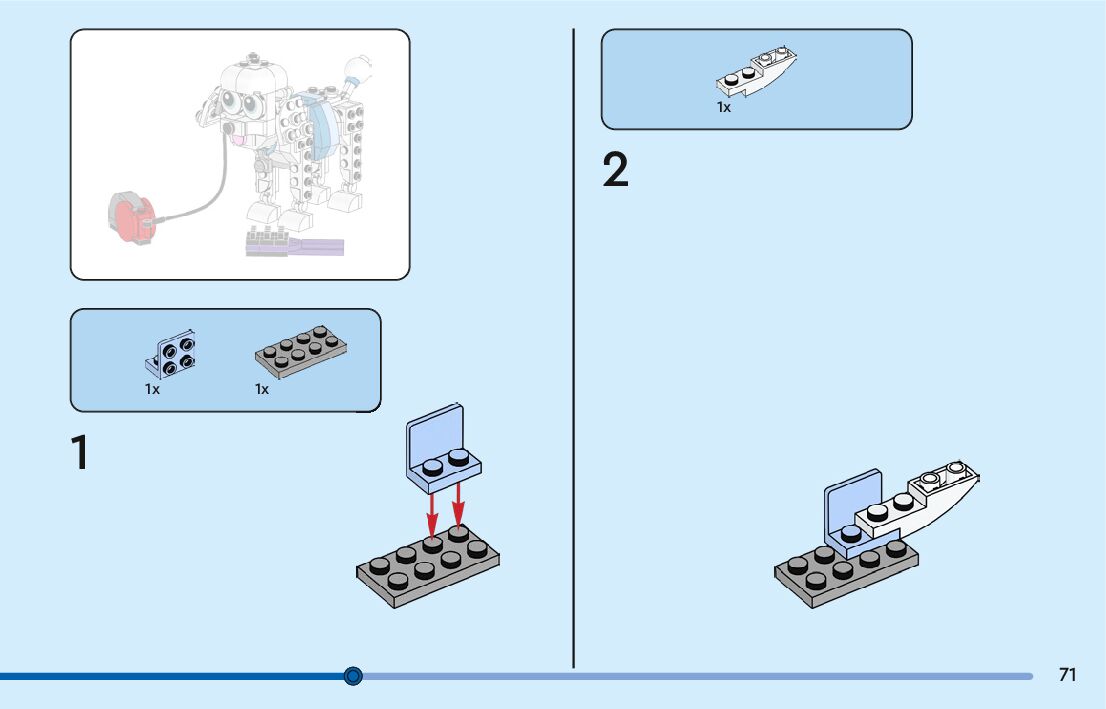 1x

1x

1

1x

2

71