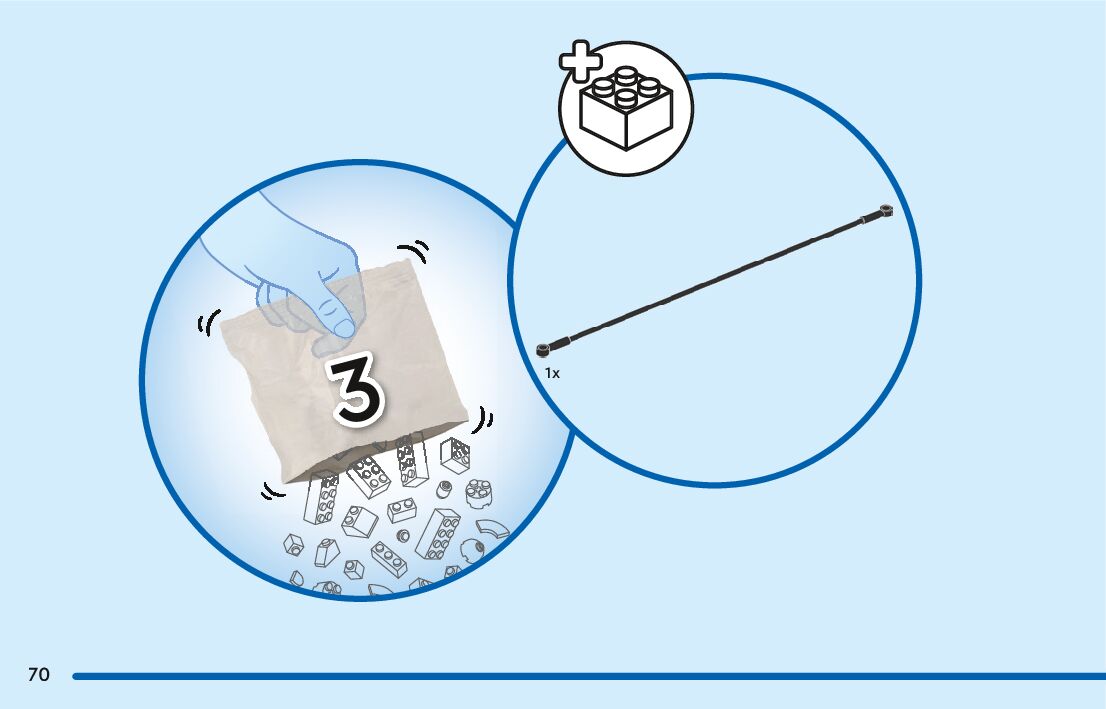 3

1x

70