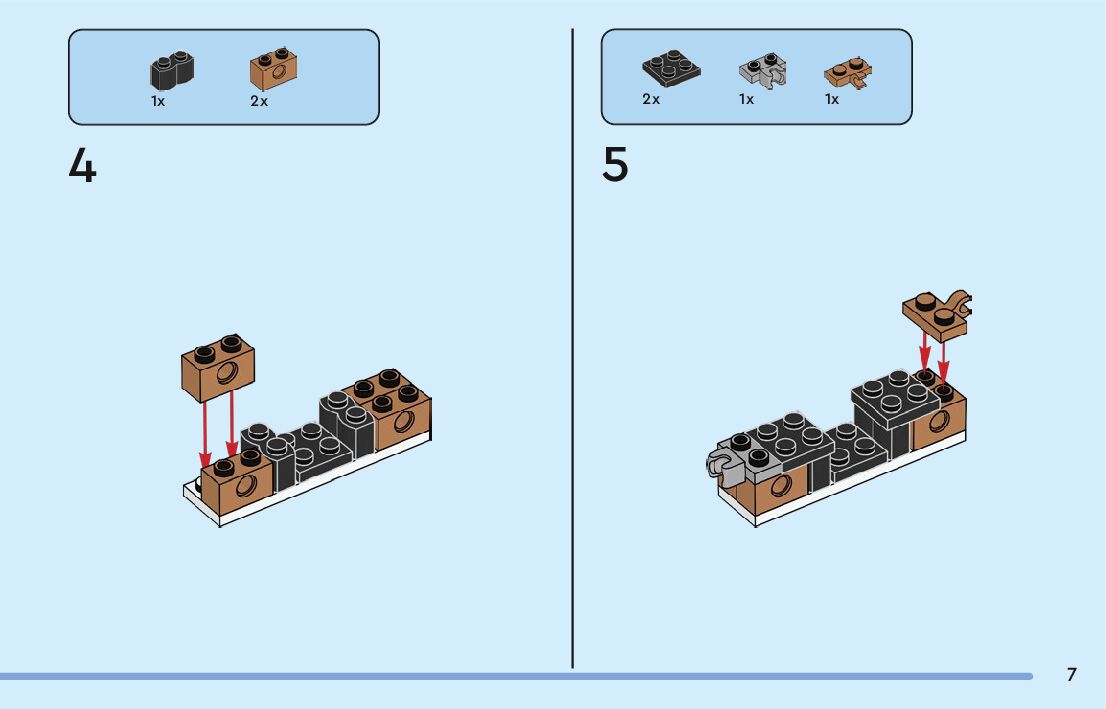 1x
2x

4

2x
1x
1x

5

7