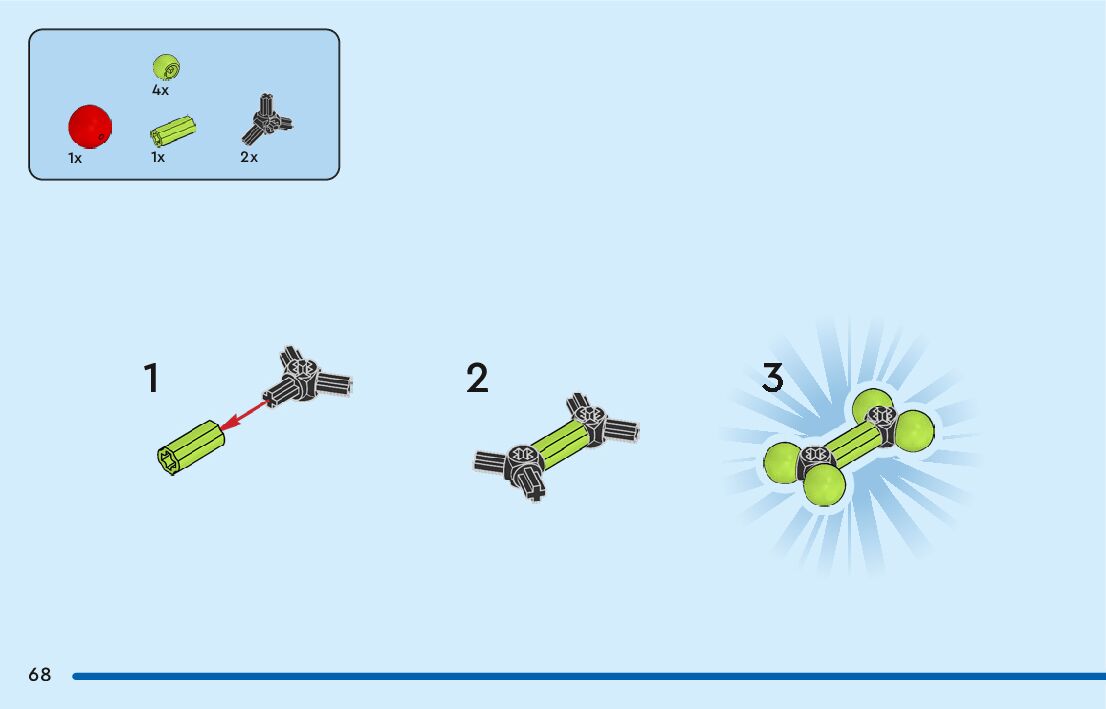 4x
1x
1x
2x

1

2

3

68