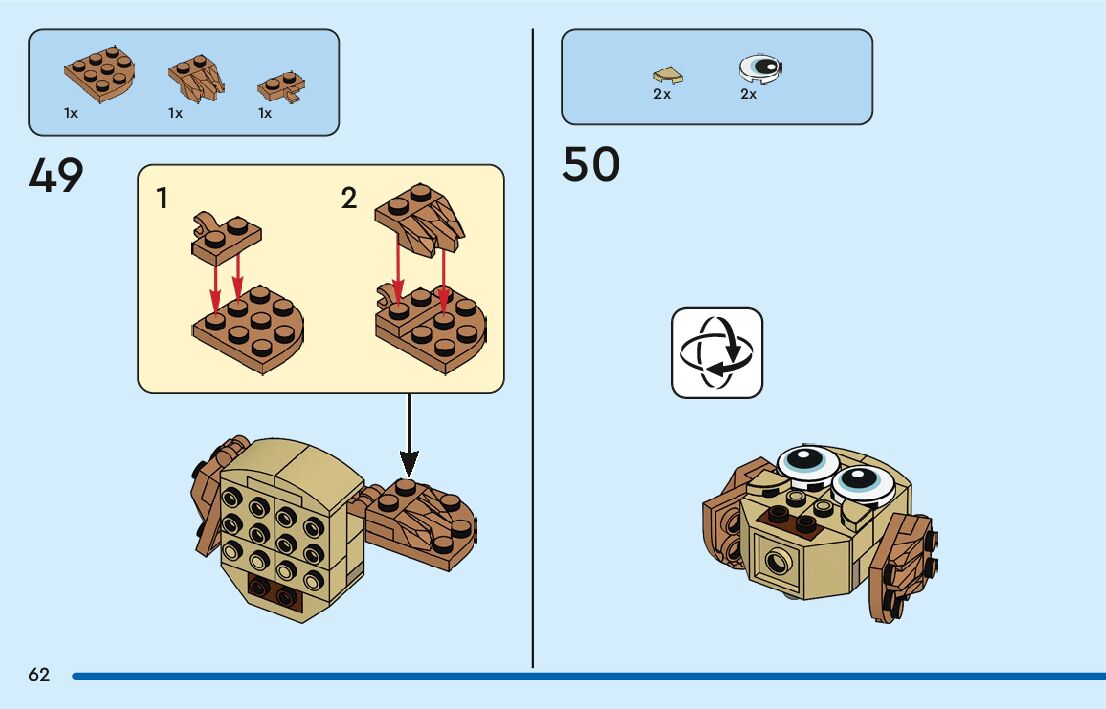 1x 1x 1x

49

1

2

2x 2x

50

62