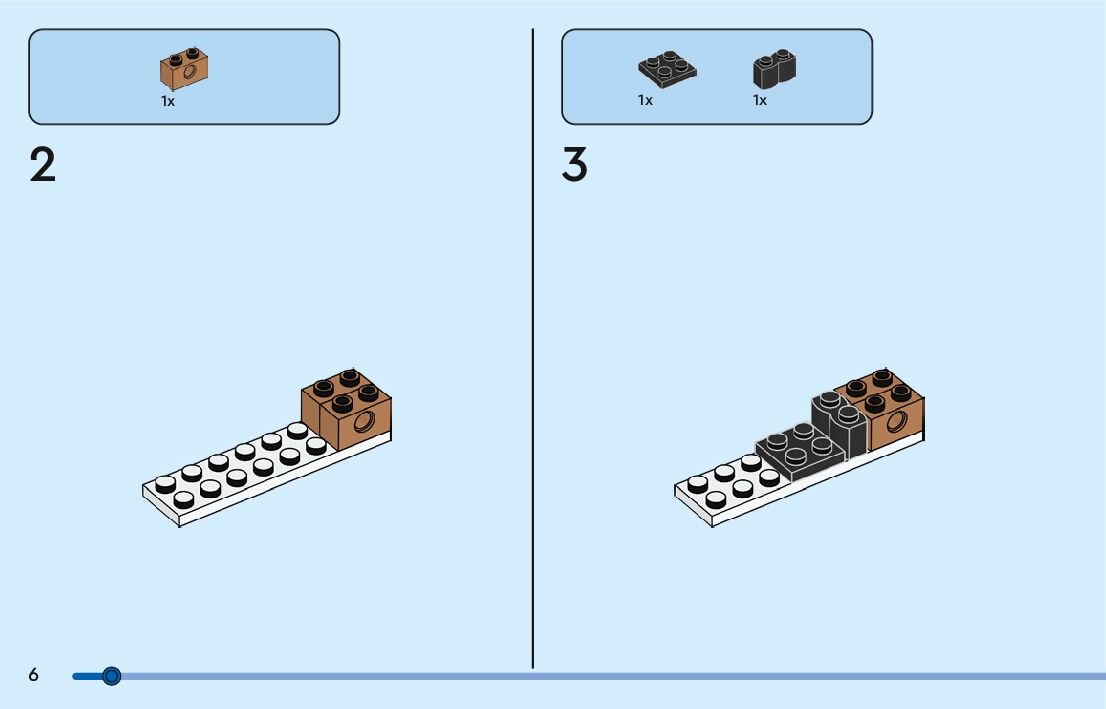 1x

2

1x 1x

3

6