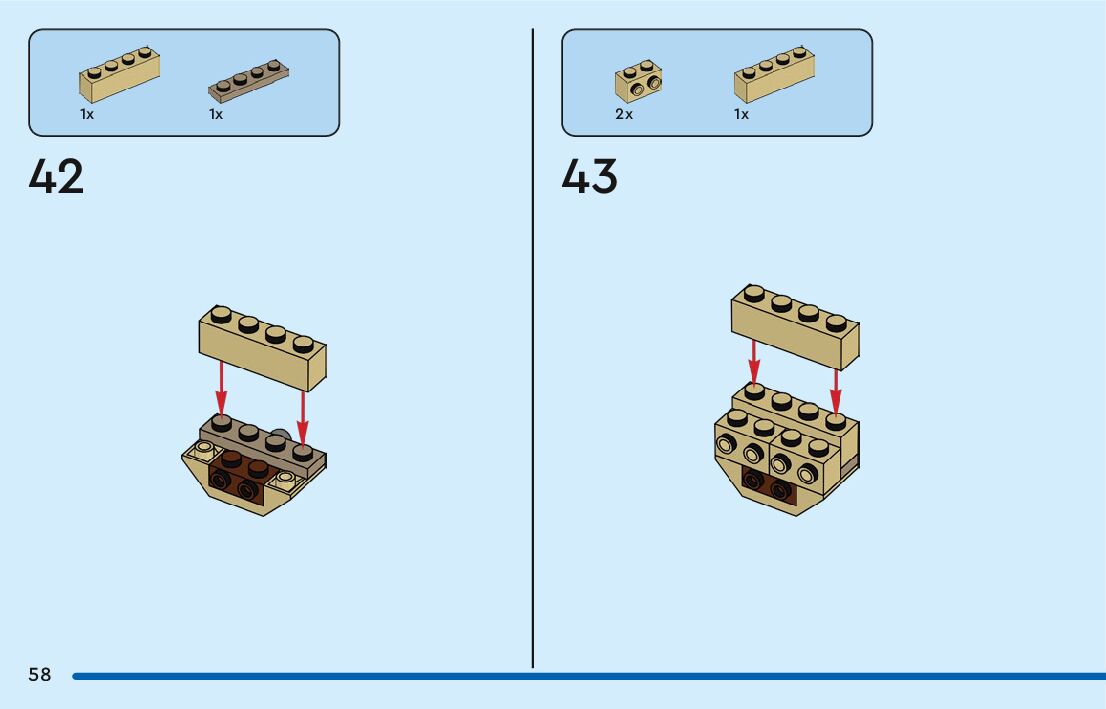 1x
1x

42

2x
1x

43

58