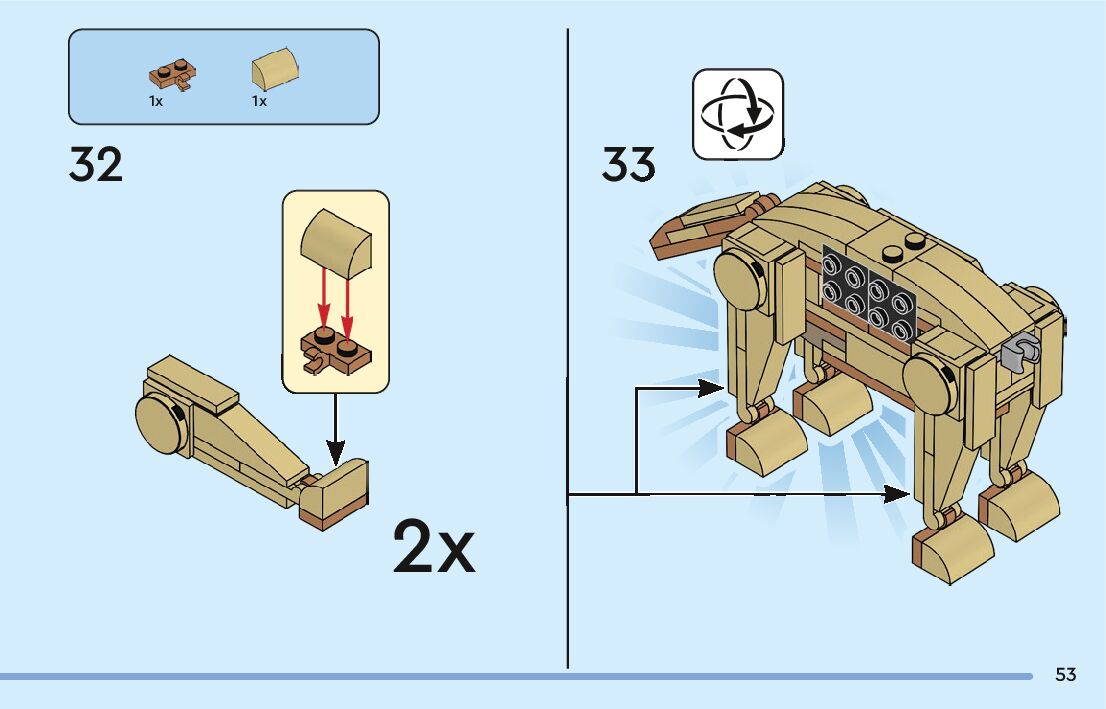 1x 1x

32

2x

33

53