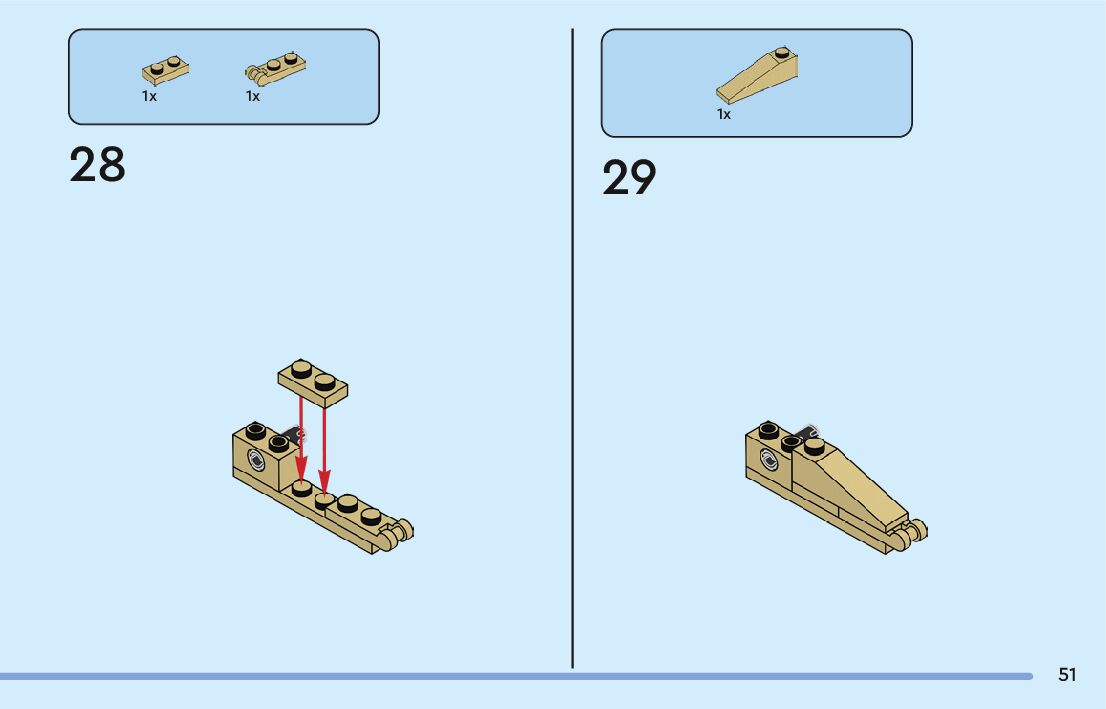 1x 1x

28

1x

29

51