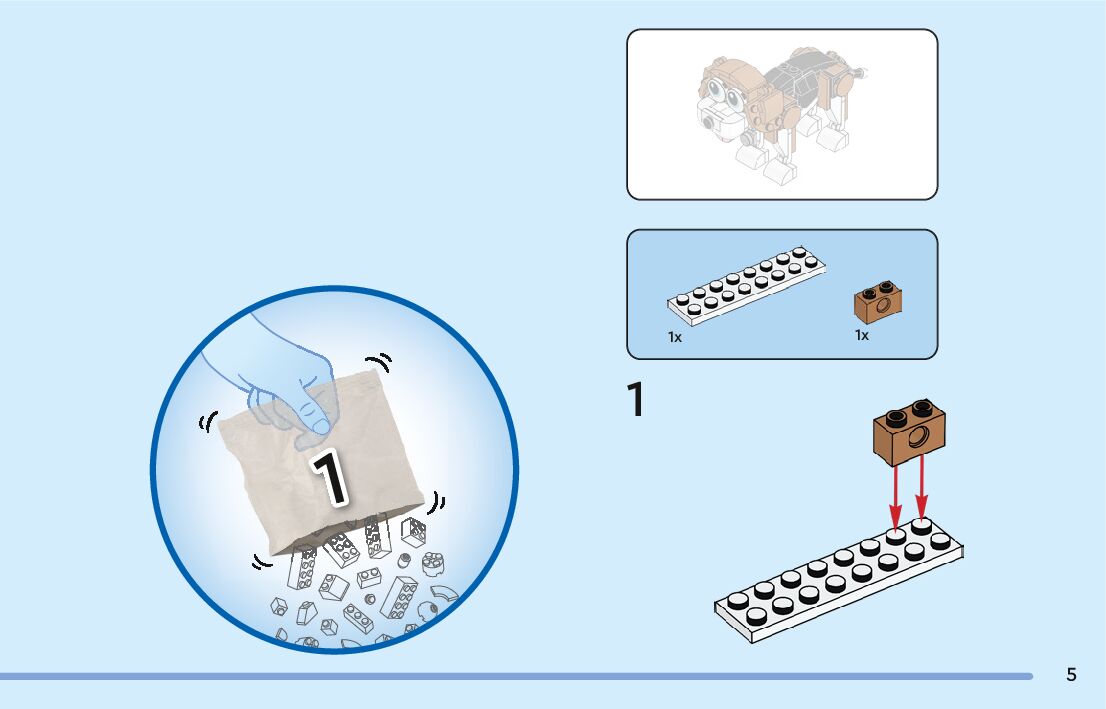 1

1x

1x

1

5