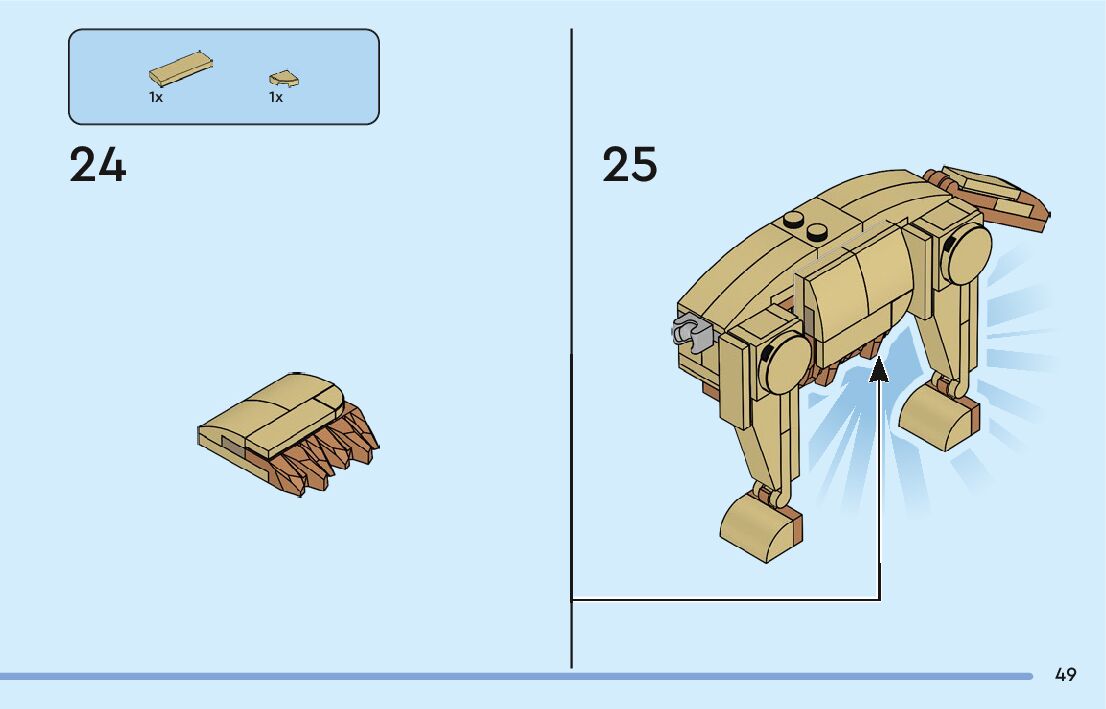 1x
1x

24

25

49