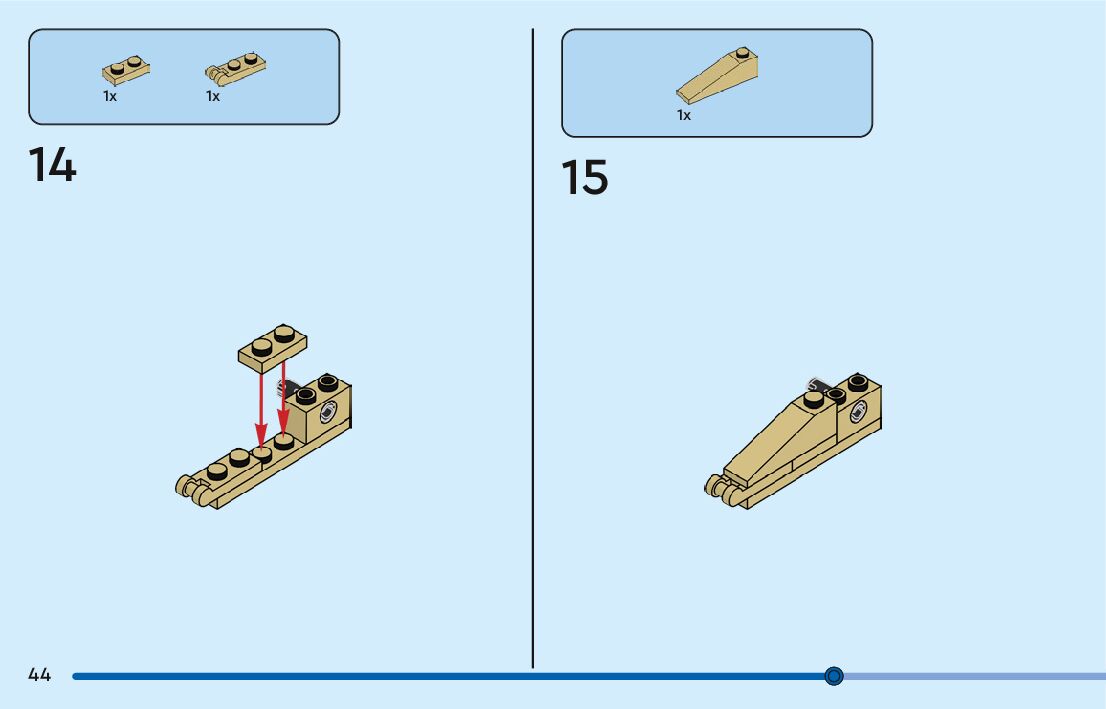 1x 1x

14

1x

15

44