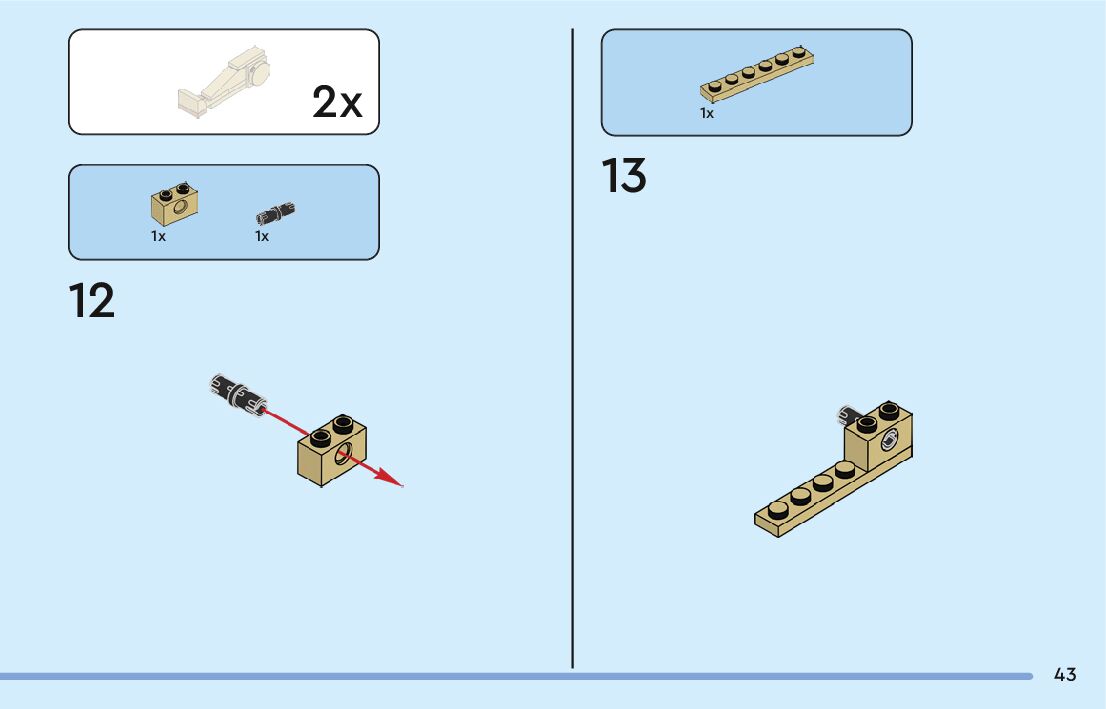 2x

1x 1x

12

1x

13

43