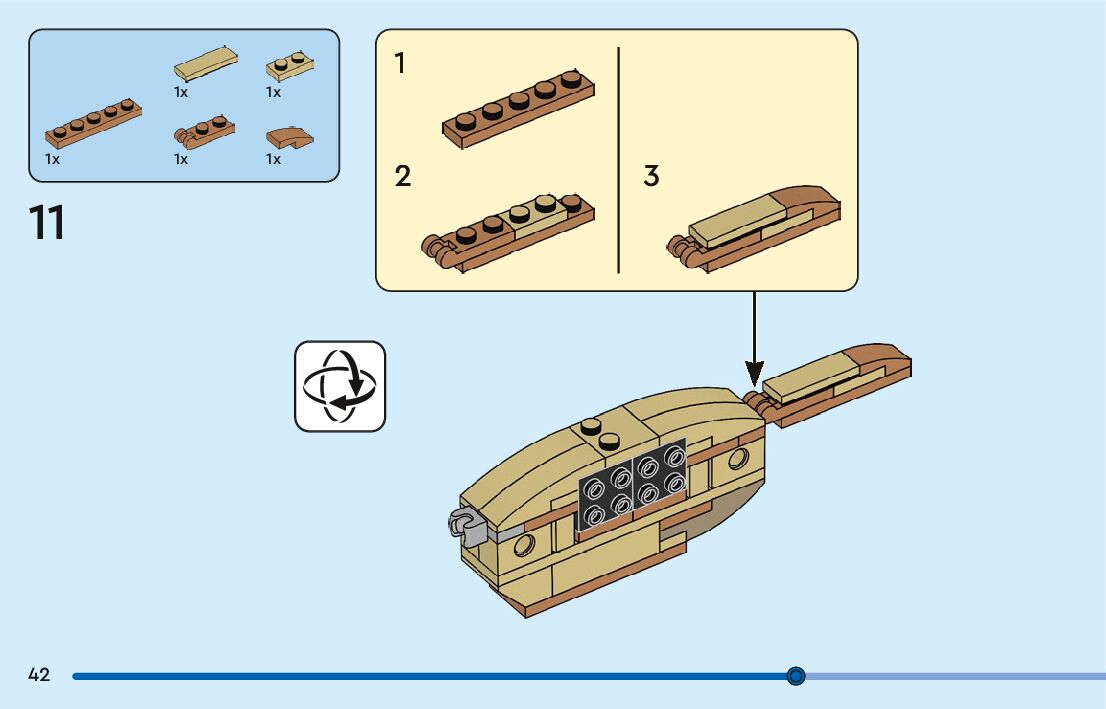 1x
1x
1x
1x
1x

11

1

2

3

42