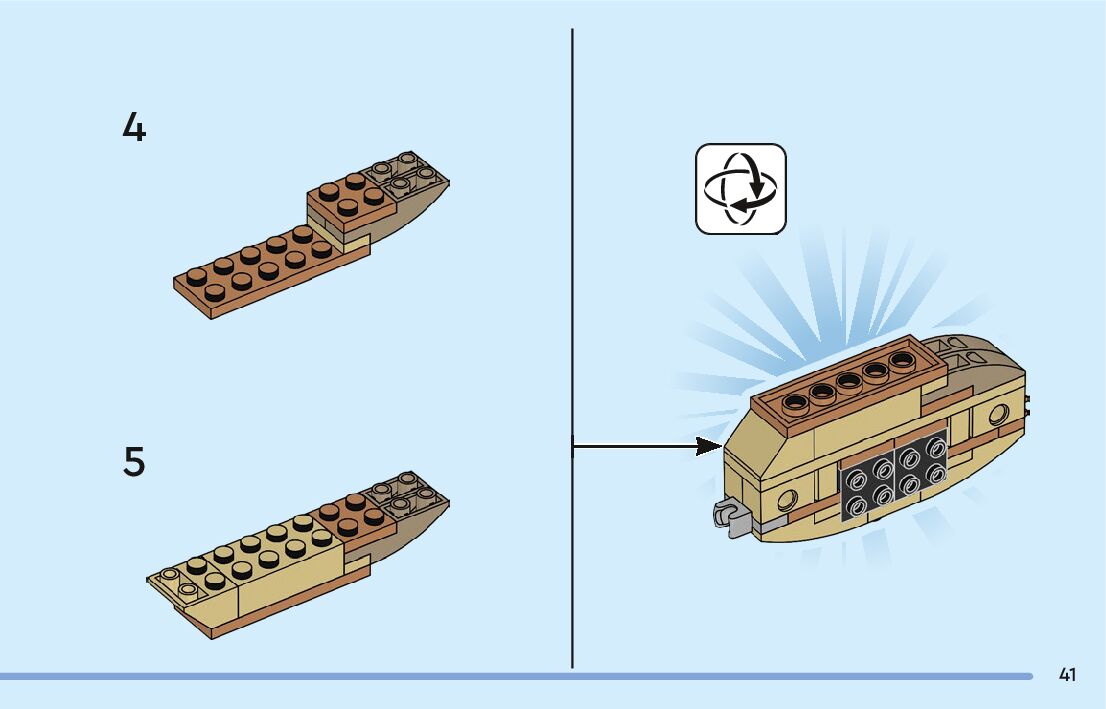 4

5

41