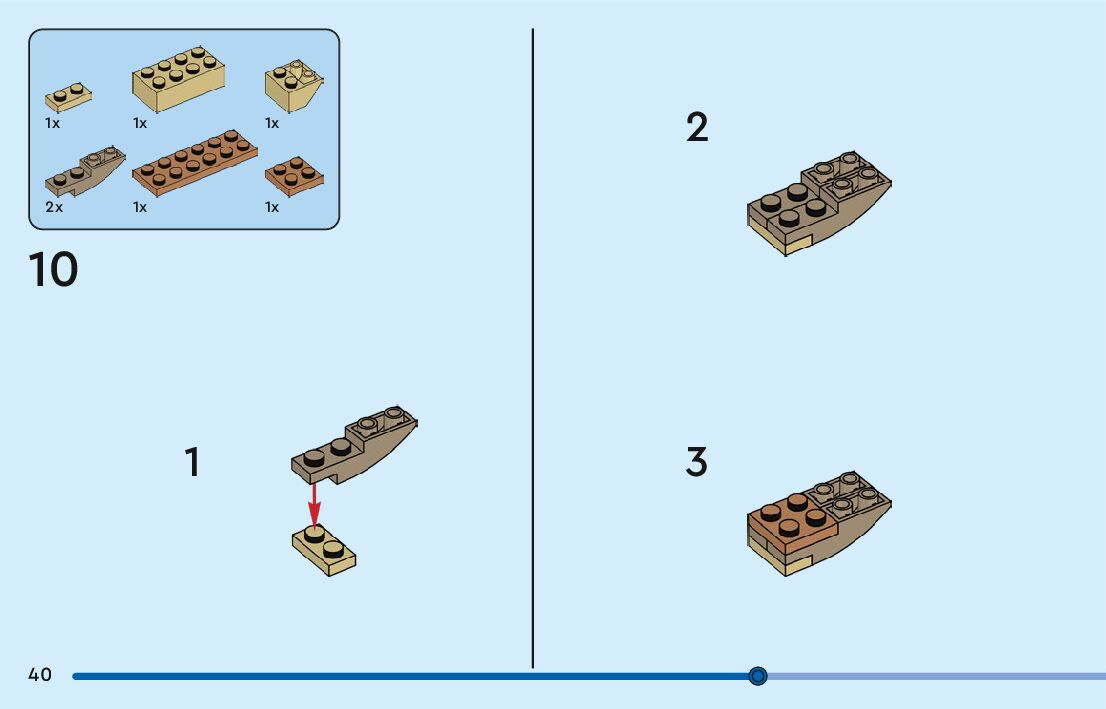 1x 1x 1x
2x 1x 1x

10

1

2

3

40