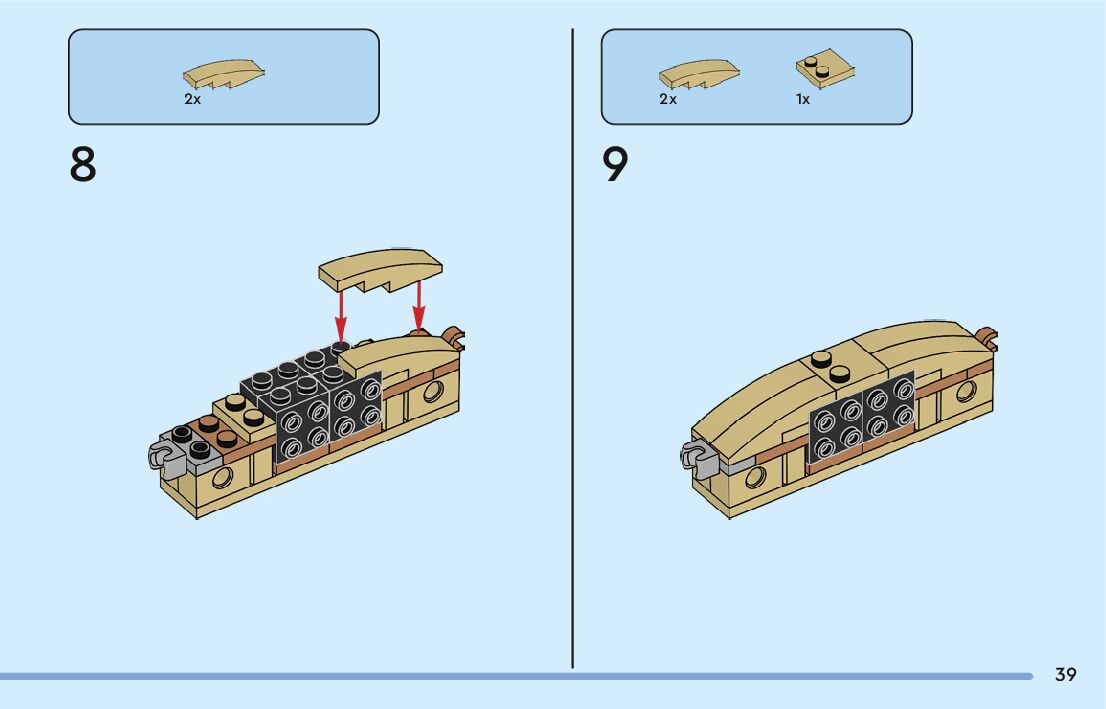 2x

8

2x 1x

9

39