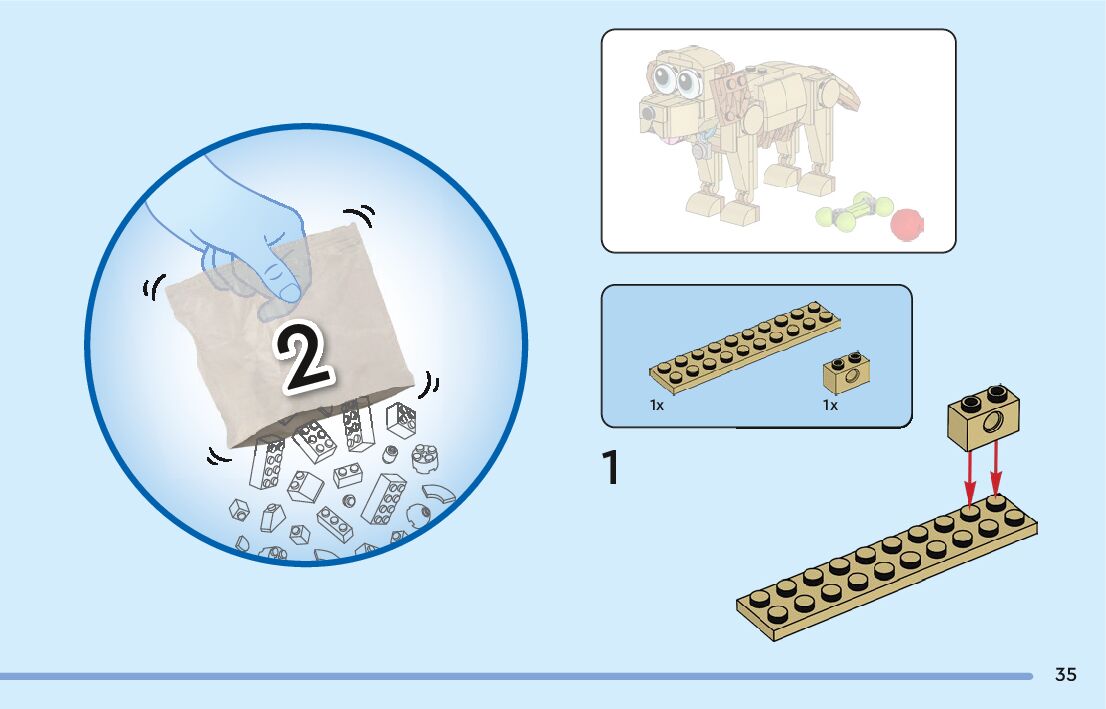 2

1x

1x

1

35