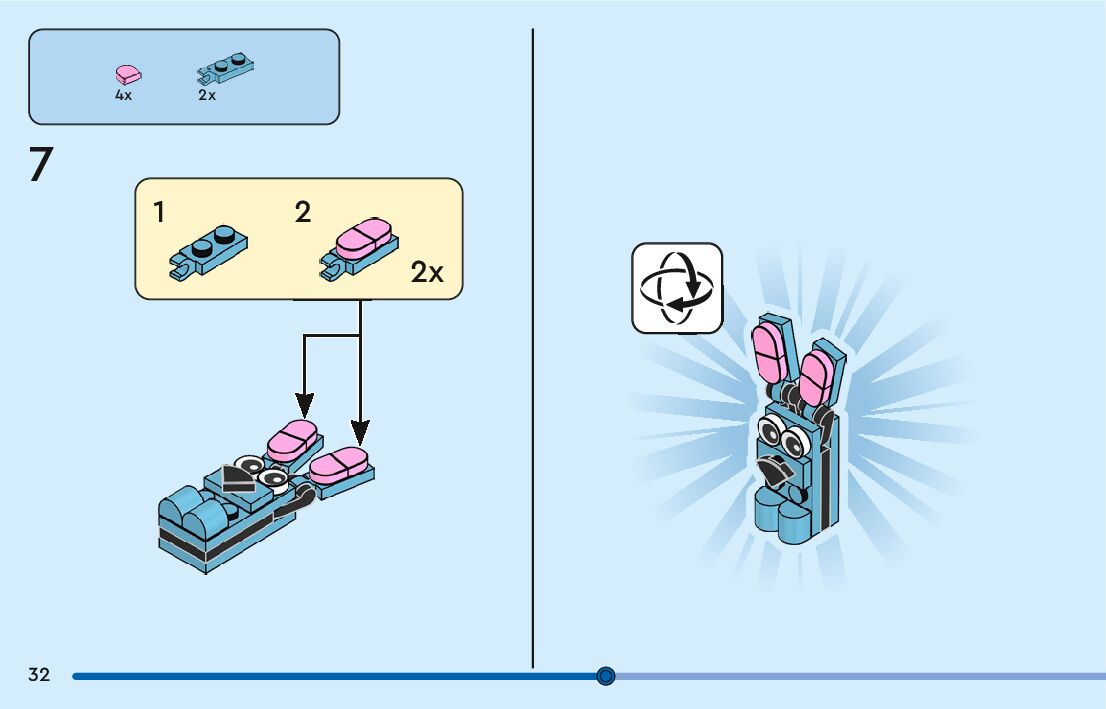 4x 2x

7

1 2

2x

32