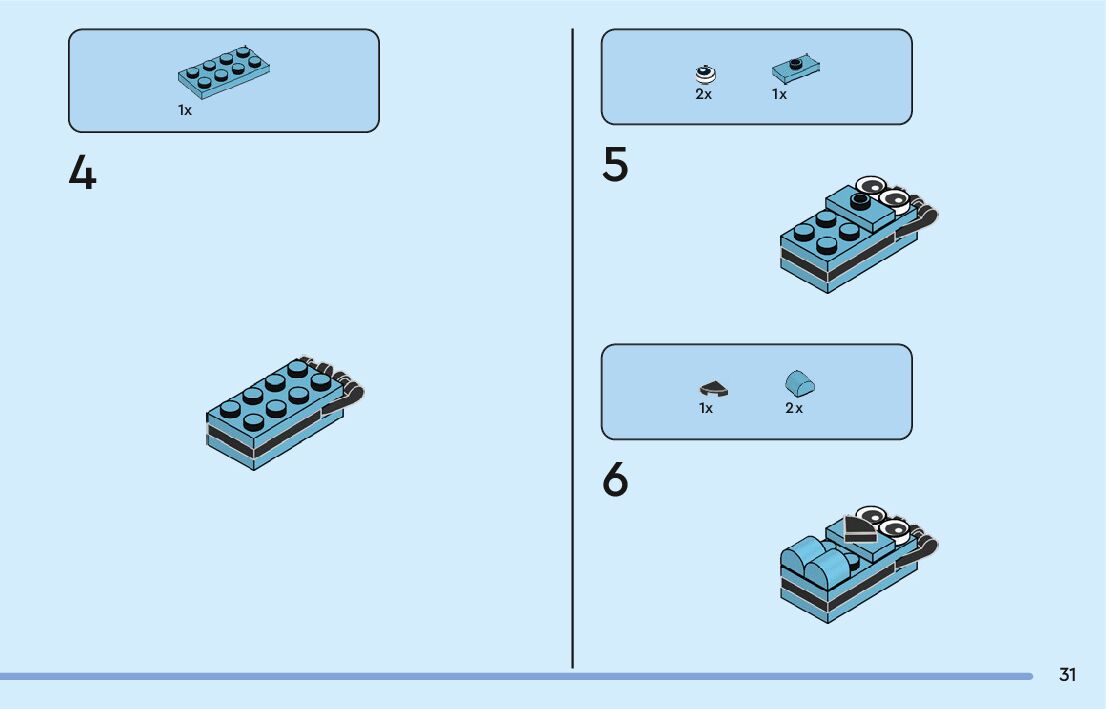 1x

4

2x 1x

5

1x 2x

6

31