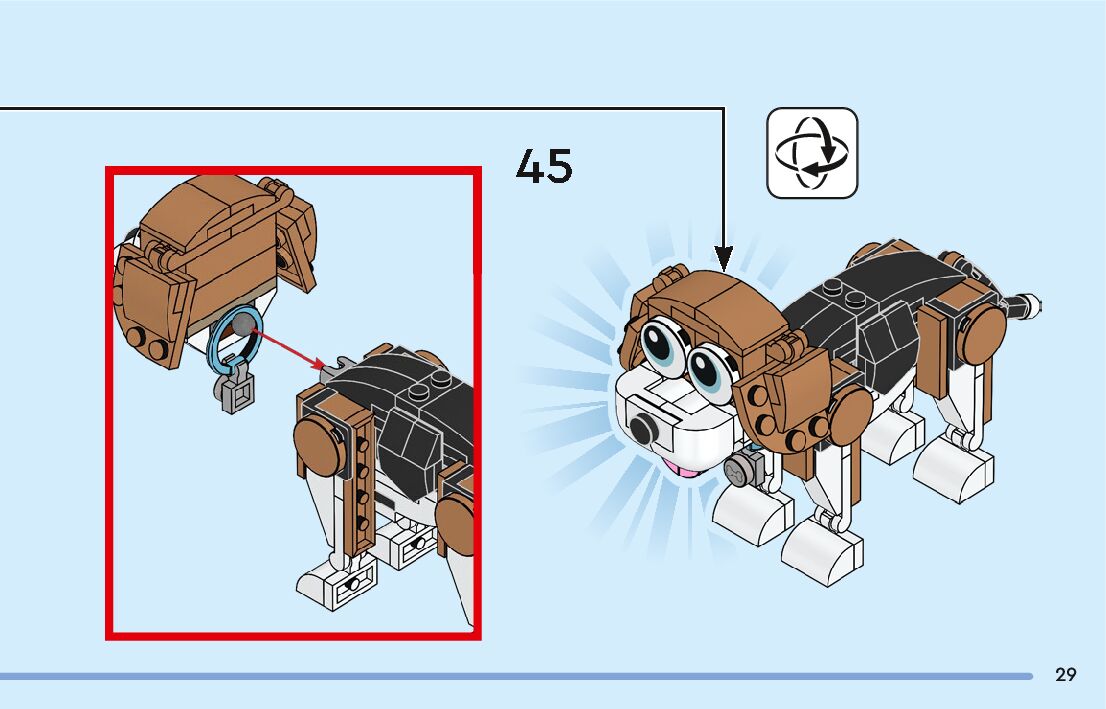 45

29