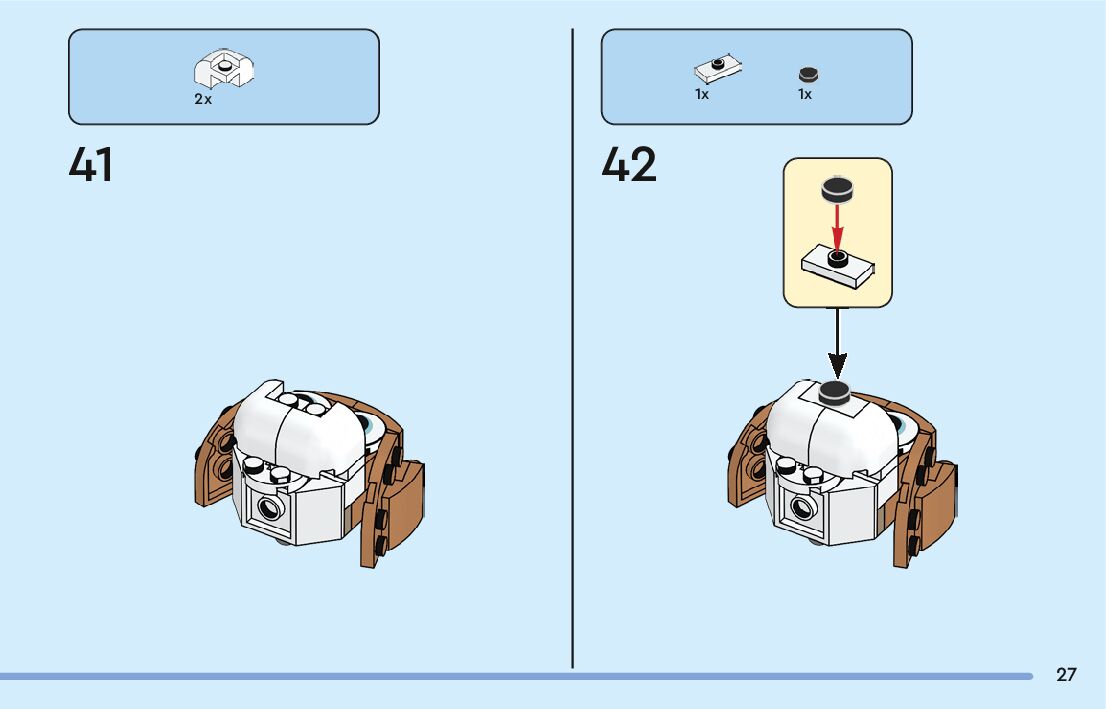 2x

41

1x 1x

42

27